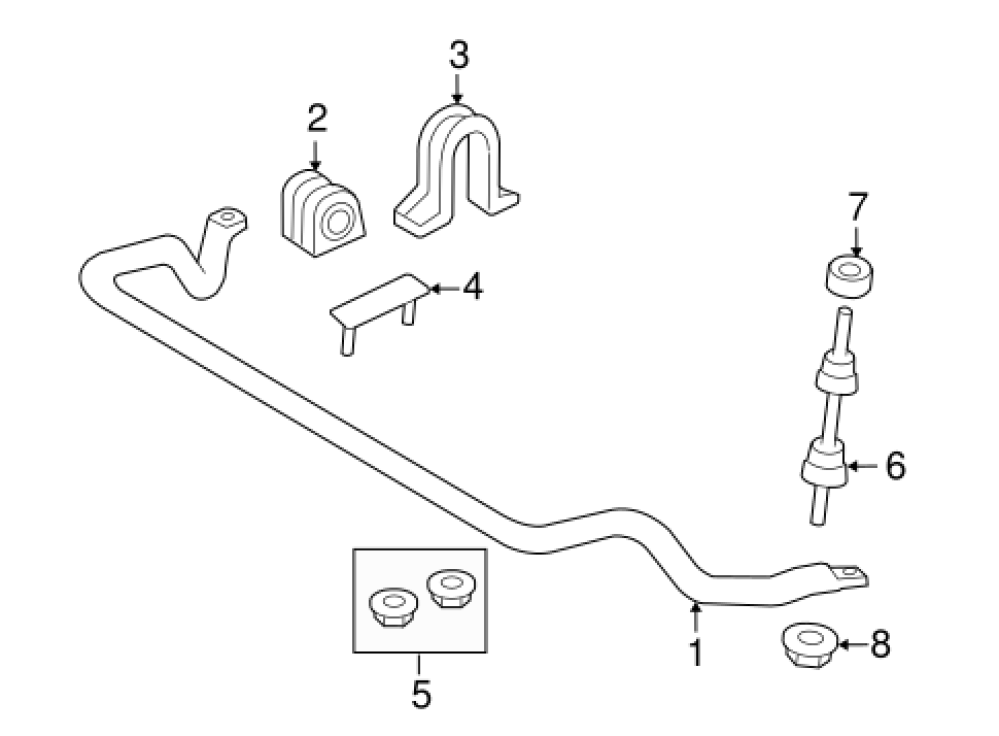 3
2
7
4
6
5
1
8