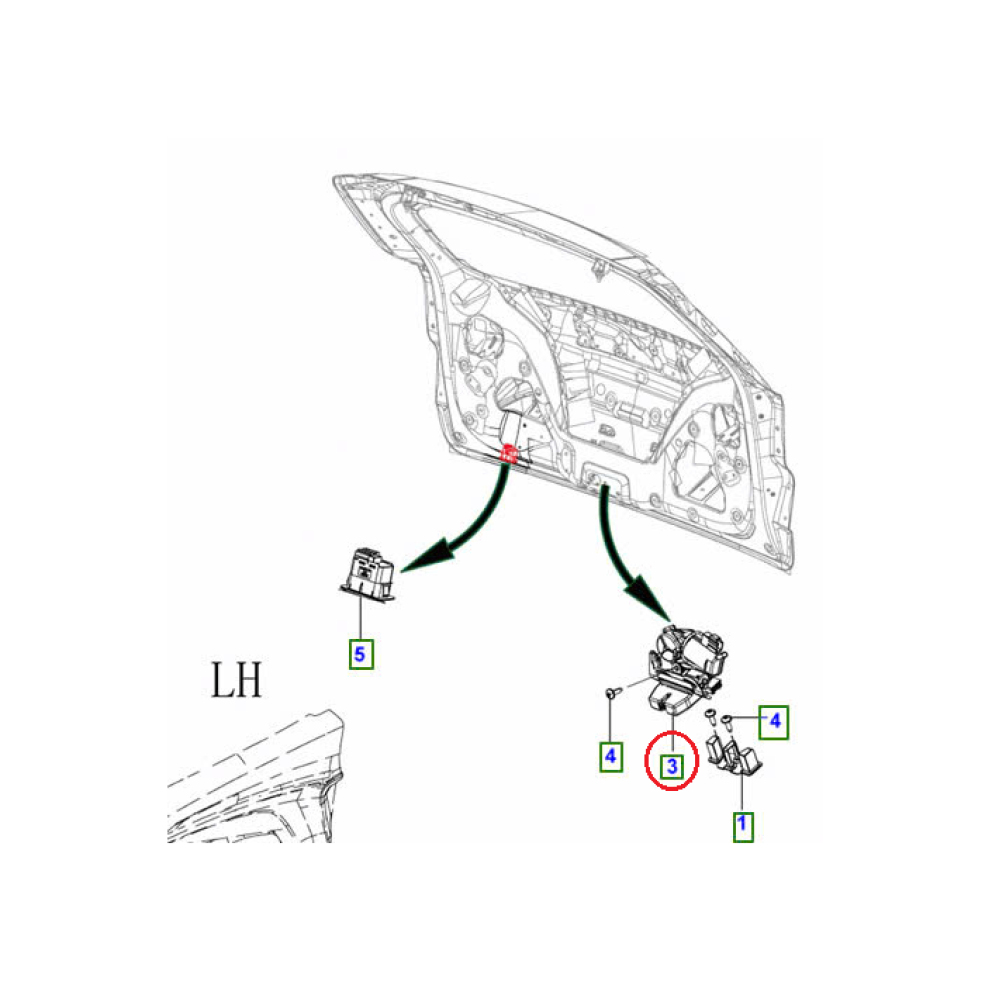 5
LH
4
3
4
1