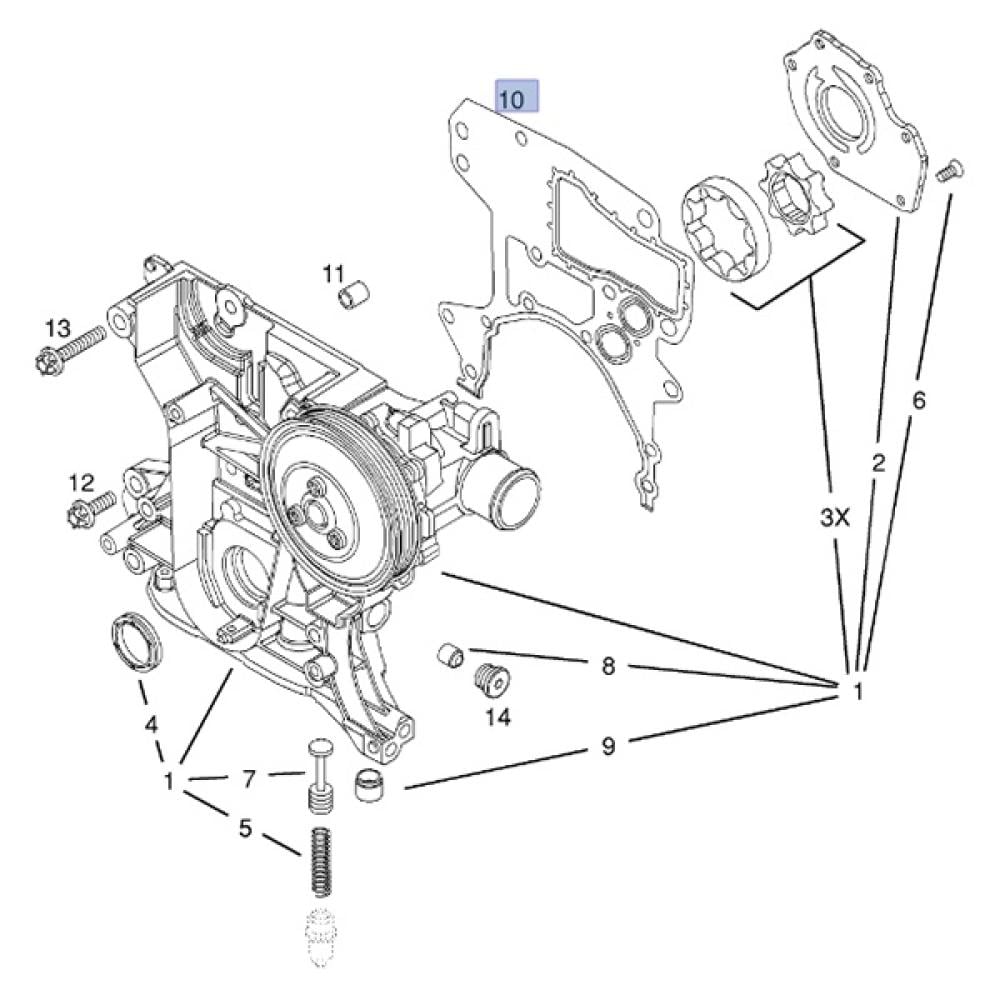 10
11
13
12
6
2
3X
8
1
14
9
4
1
7
5