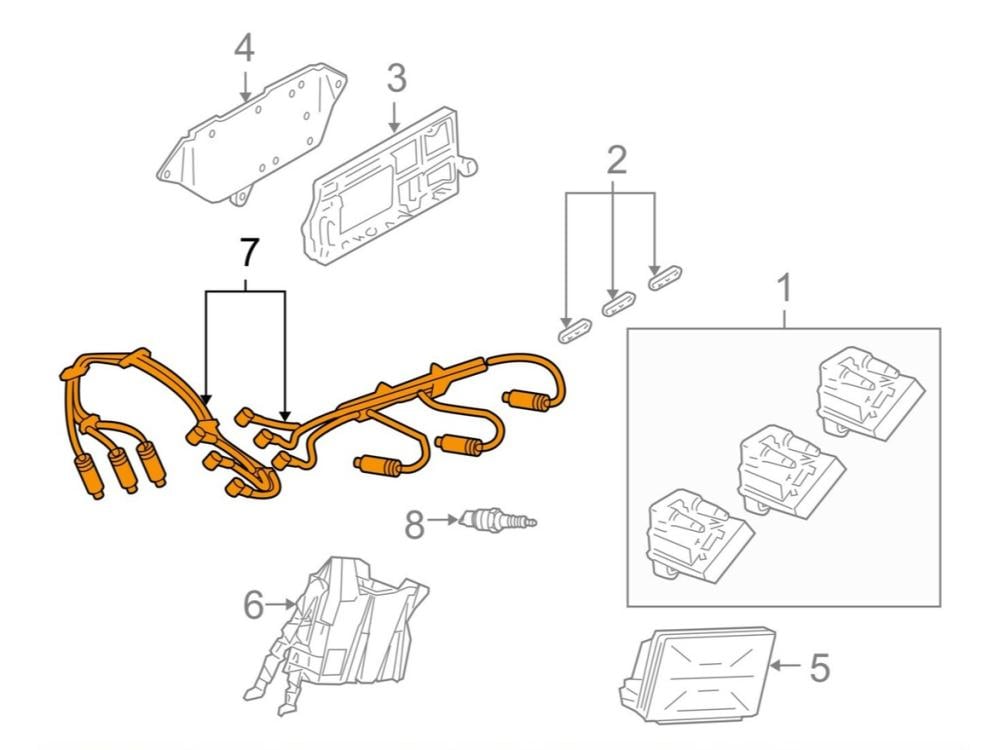 4
3
2
7
1
8
6
5