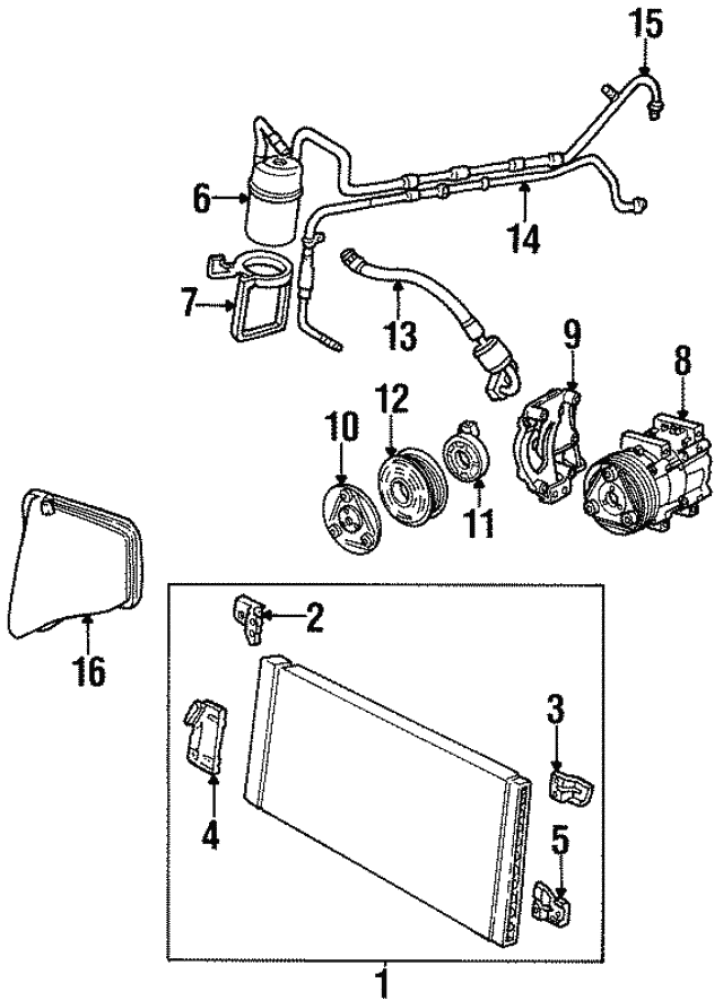 15
6
14
7
13
9
8
10
12
11
16
2
3
4
5
1