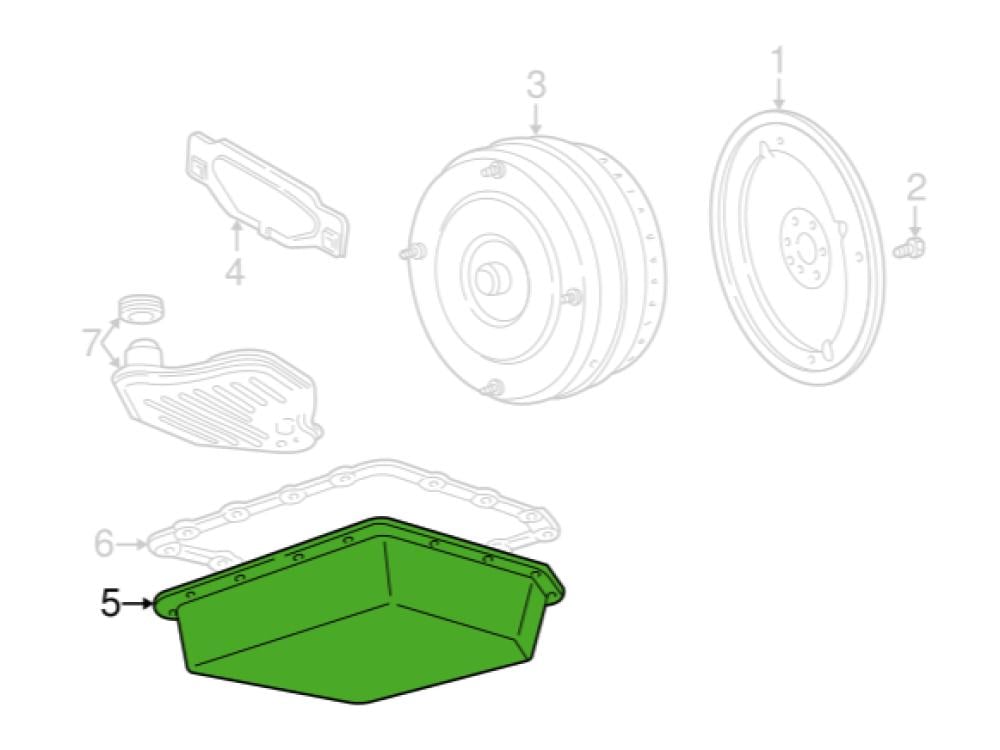 3
1
2
4
7
6
5