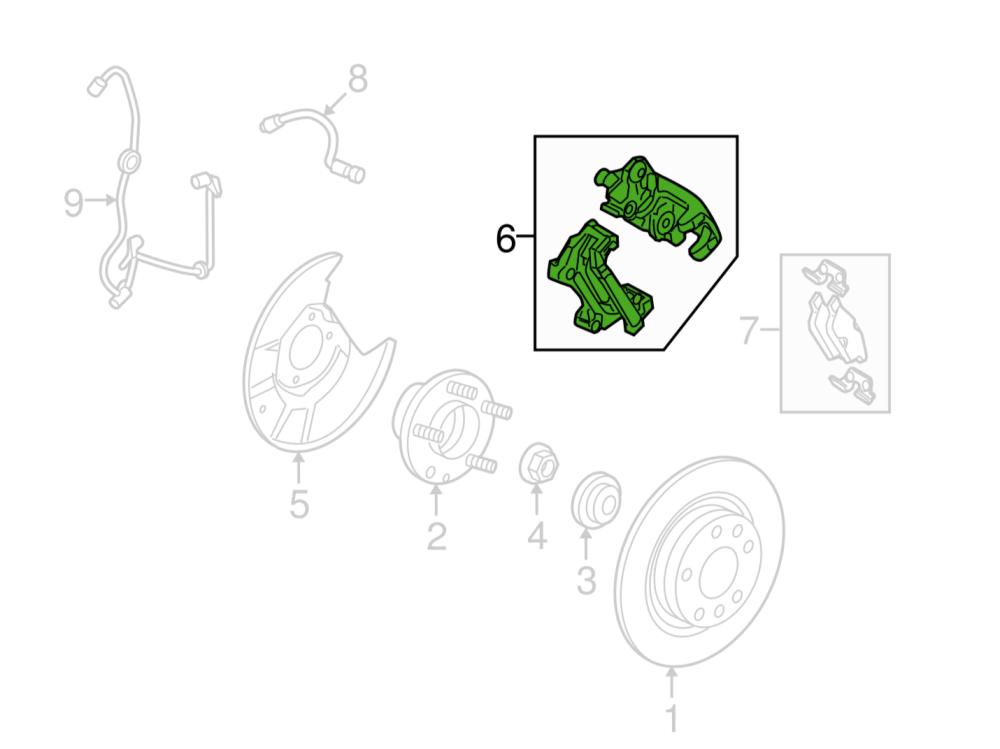 8
9
6
7
5
2
4
3
1