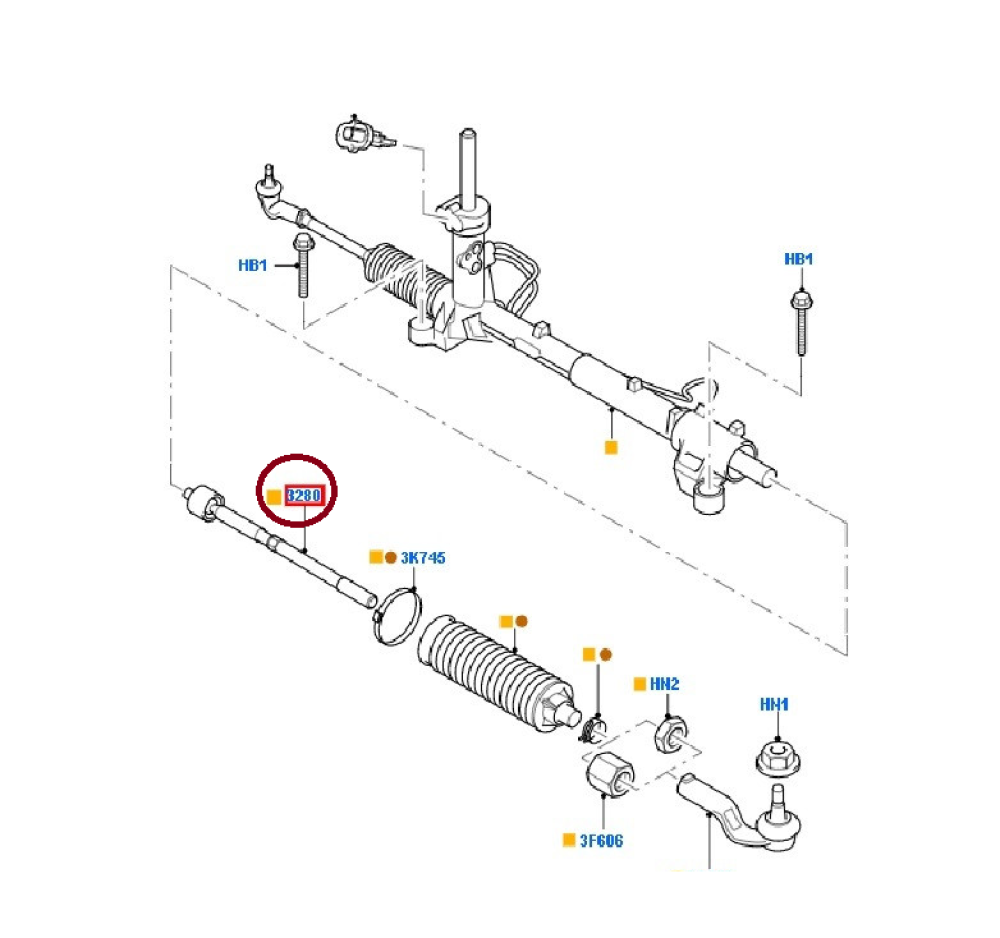 HB1
HB1
3280
3K745
HN2
HN1
3F606