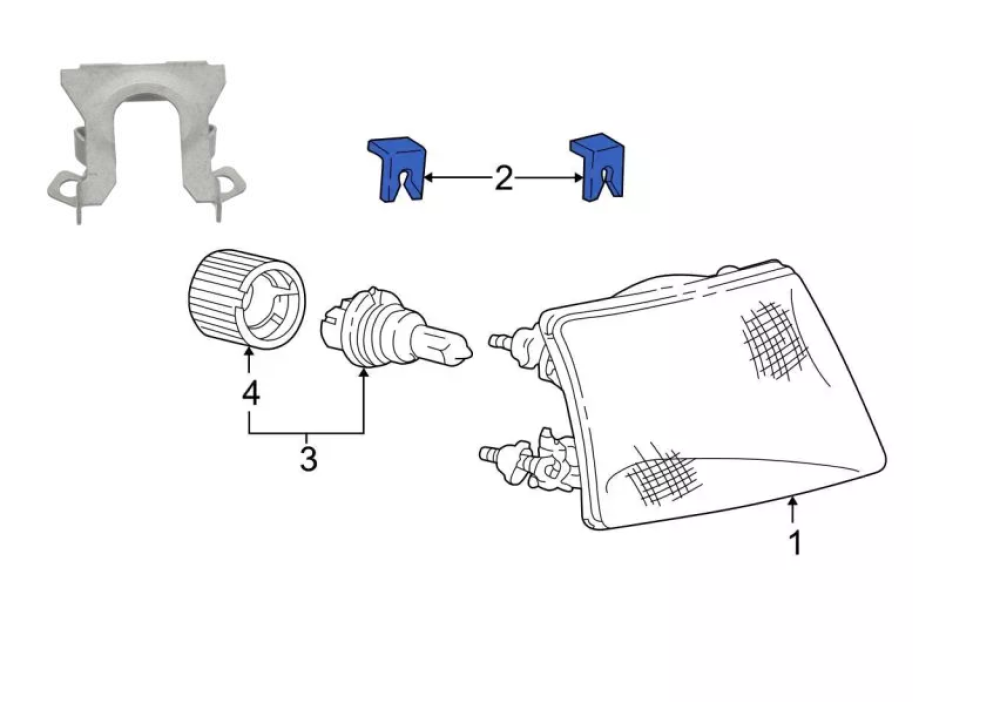 2

4

3

1