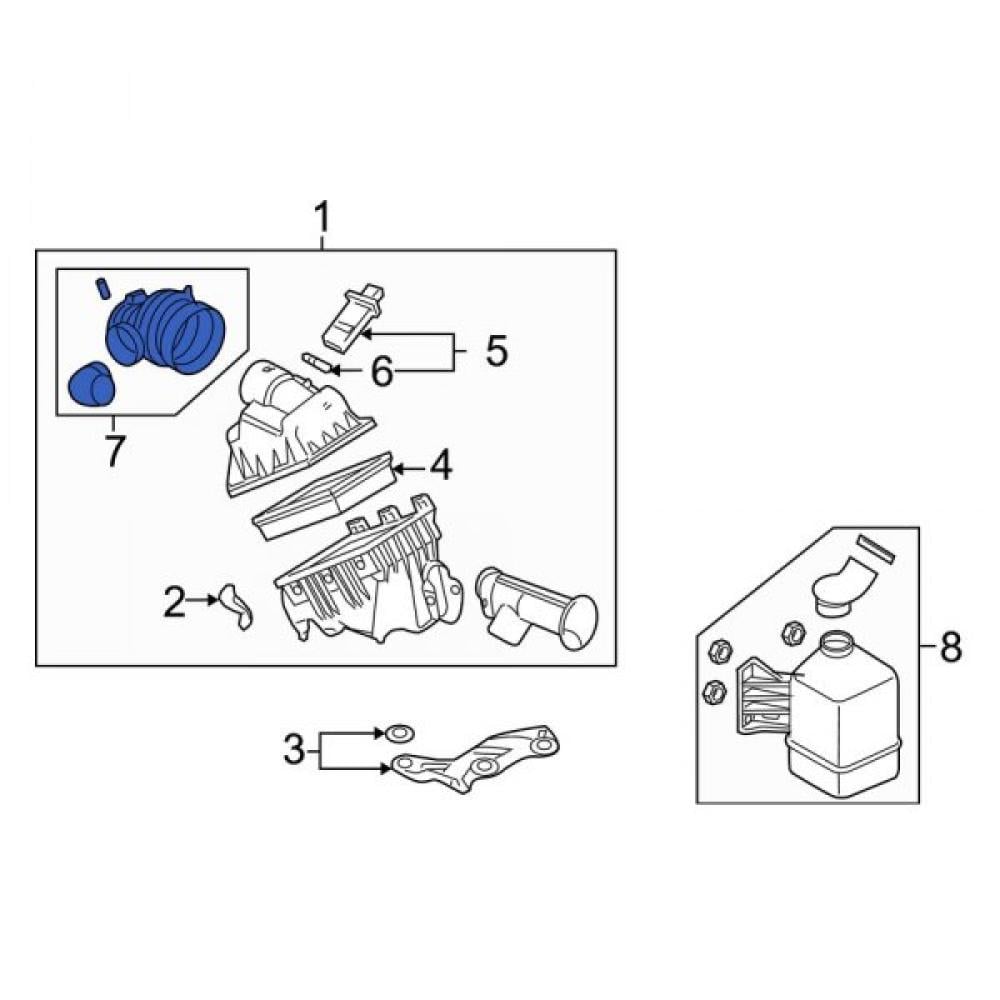 1
5
6
7
4
2
8
3