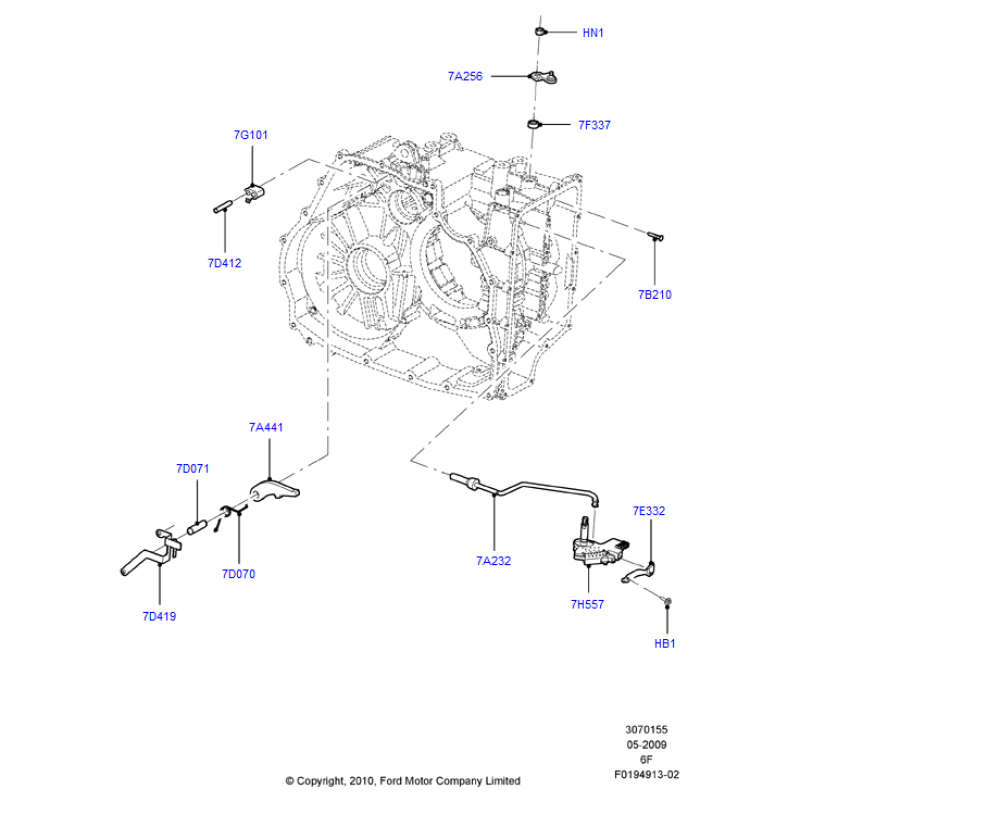 HN1
7A256
7F337
7G101
7D412
7B210
7A441
7D071
7D070
7D419
7A232
7E332
7H557
HB1

3070155
05-2009
6F
F0194913-02

© Copyright, 2010, Ford Motor Company Limited