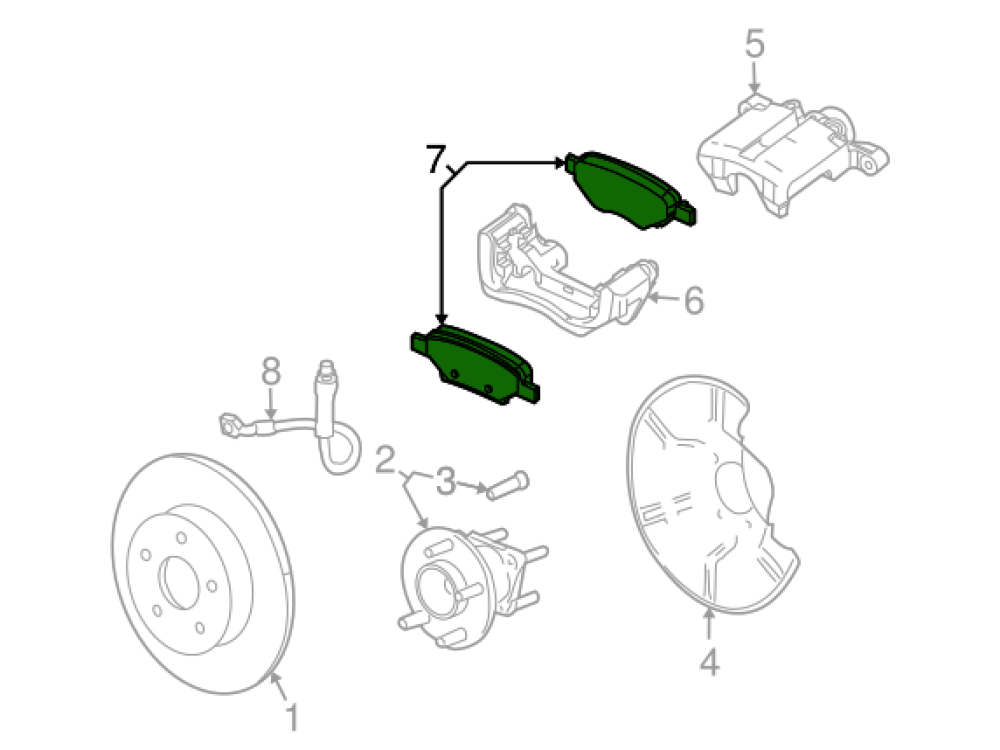 5
7
6
8
2
3
4
1