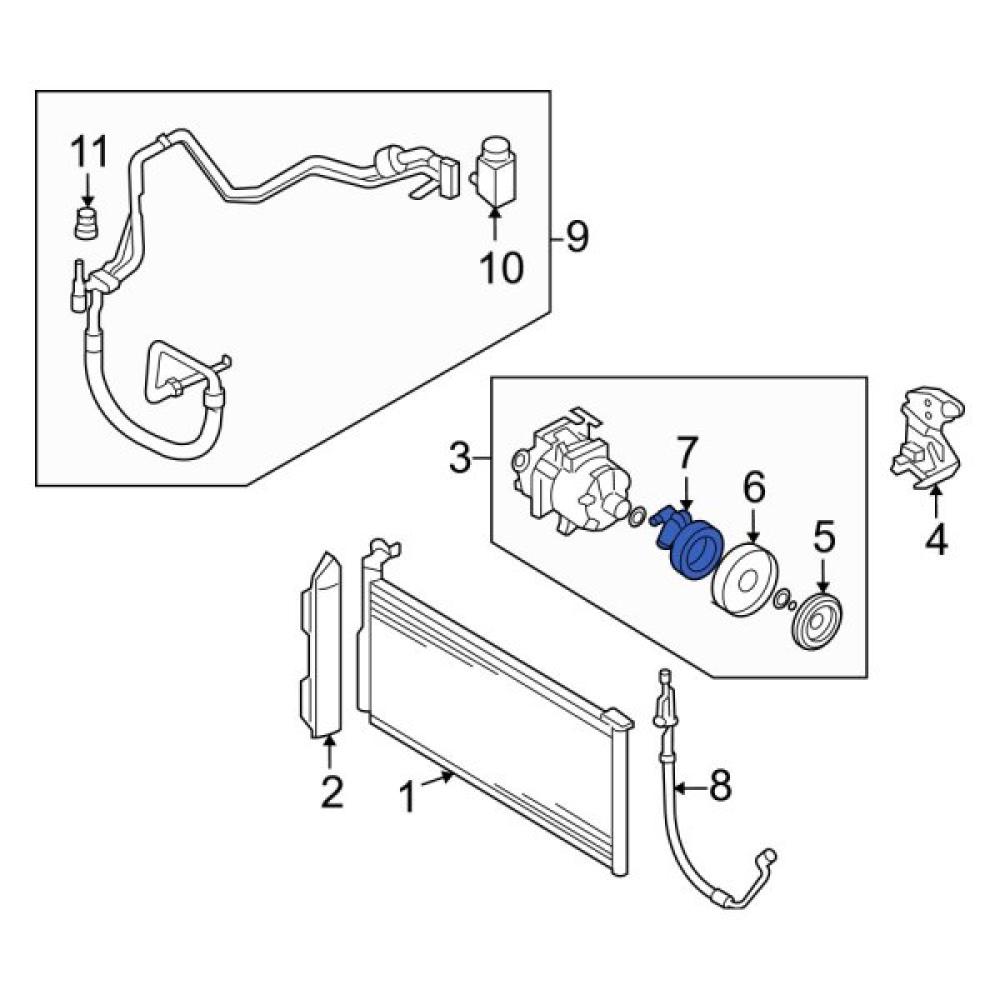 11
10
9
3
7
6
5
4
2
1
8