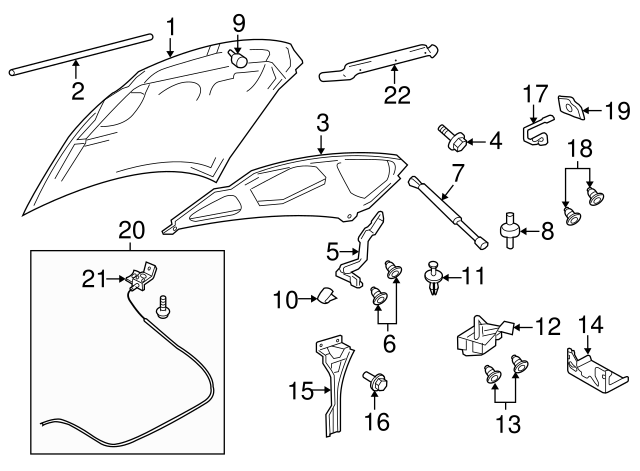 1
9
2
22
17
19
3
4
18
7
8
20
5
21
11
10
6
12
14
15
16
13