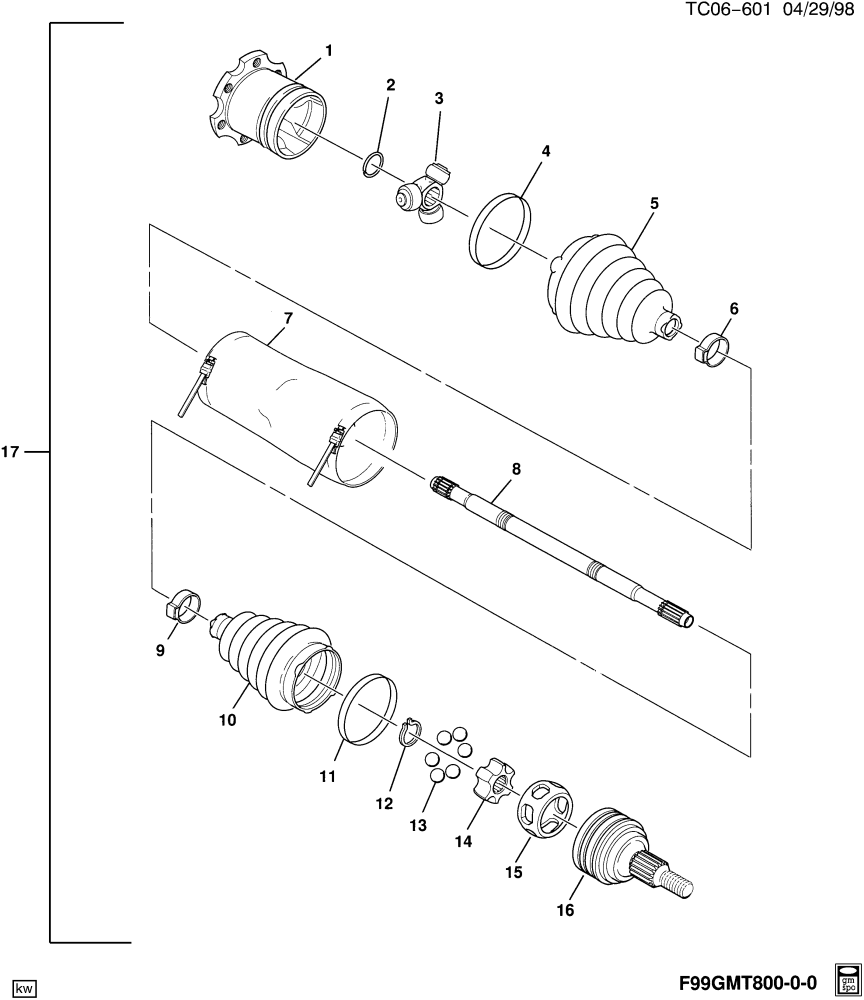 TC06-601 04/29/98

1
2
3
4
5
6
7
8
17
9
10
11
12
13
14
15
16

kw

F99GMT800-0-0

gm spo