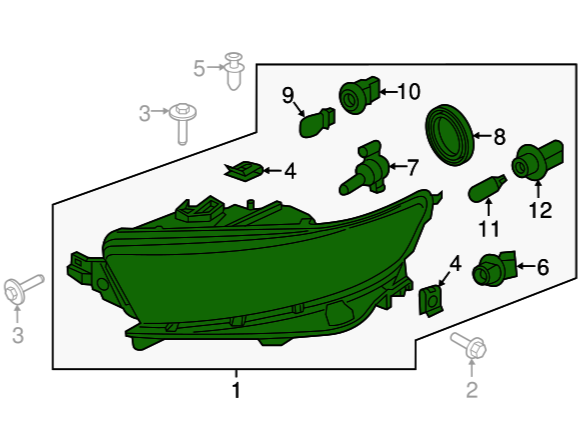 5
3
9
10
8
4
7
12
11
4
6
3
2
1