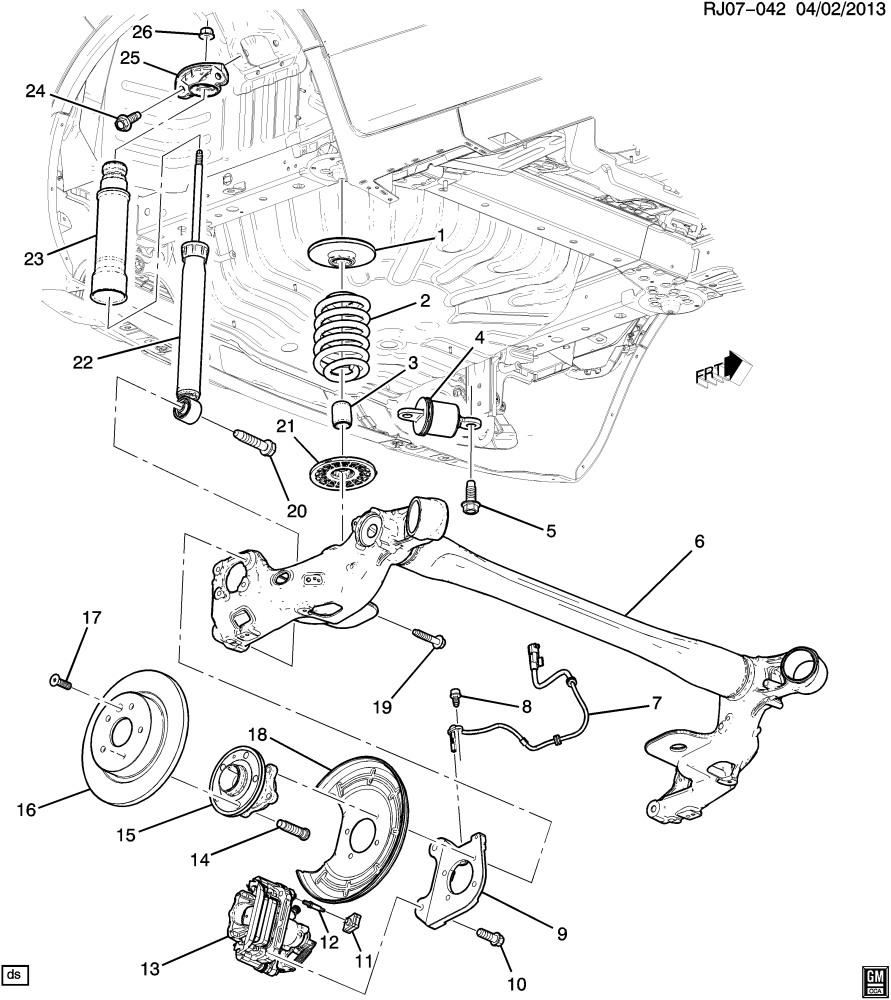 RJ07-042 04/02/2013

26
25
24
23
22
1
2
3
4
FRT
21
20
5
6
17
19
8
7
18
16
15
14
13
12
11
9
10
ds
GM