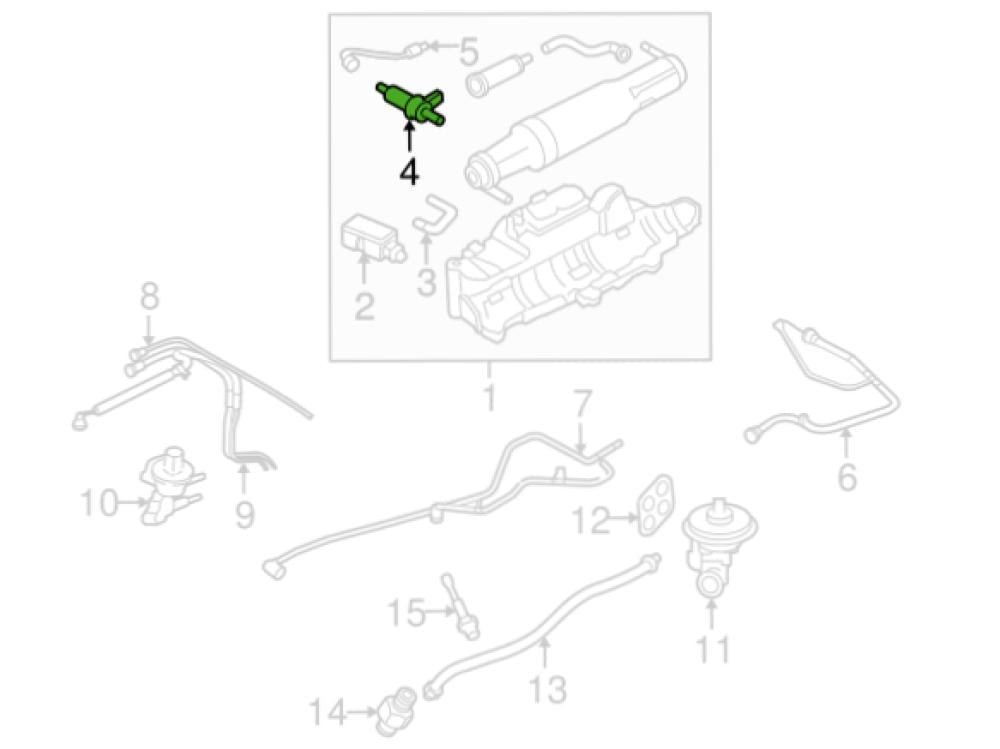 5
4
2
3
8
1
7
6
10
9
12
15
11
13
14