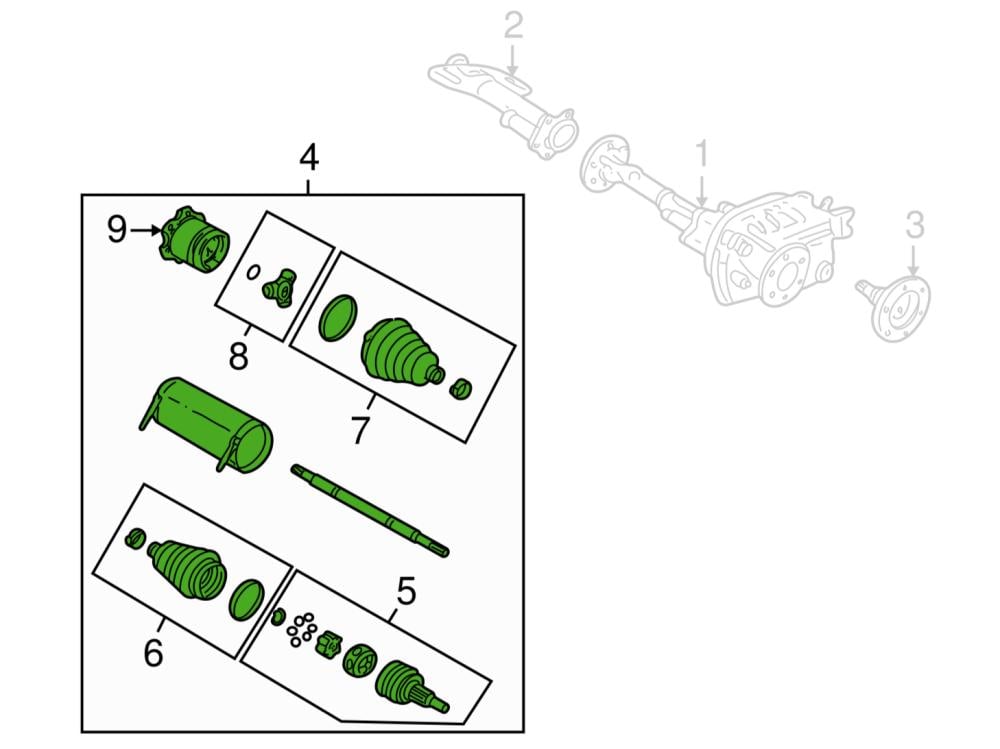 2
1
3
4
9
8
7
5
6