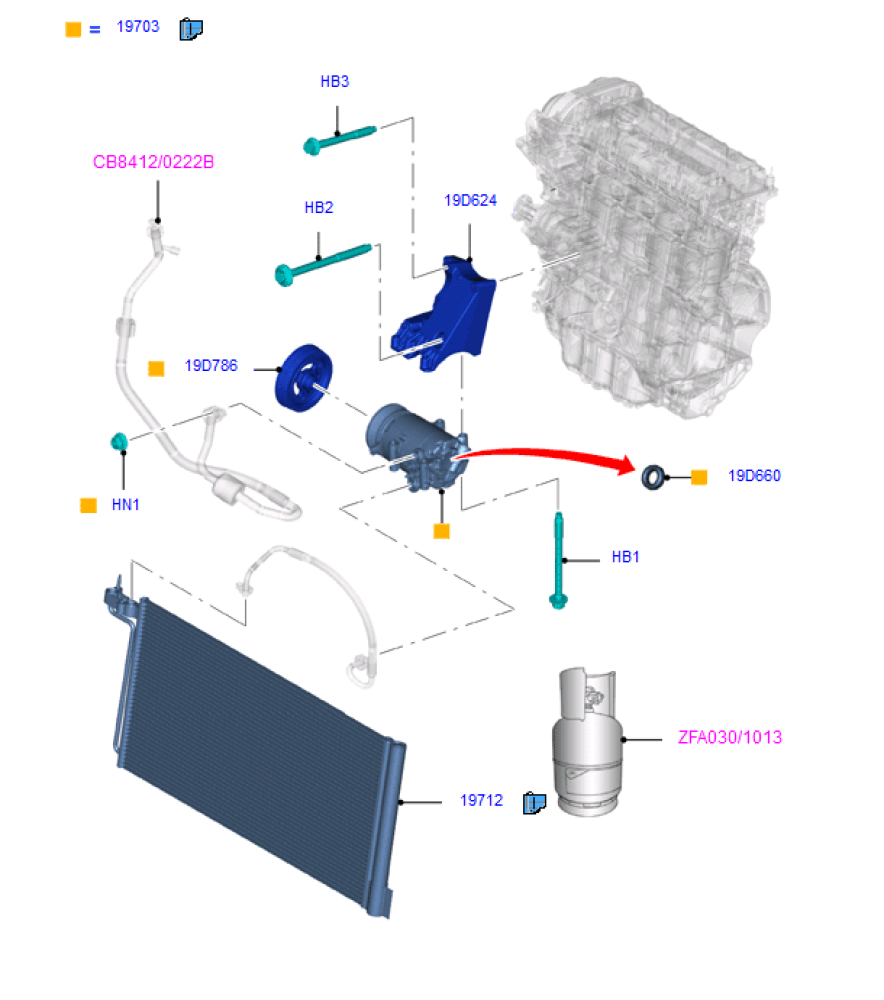 = 19703

HB3

CB8412/0222B

HB2

19D624

19D786

HN1

19D660

HB1

ZFA030/1013

19712