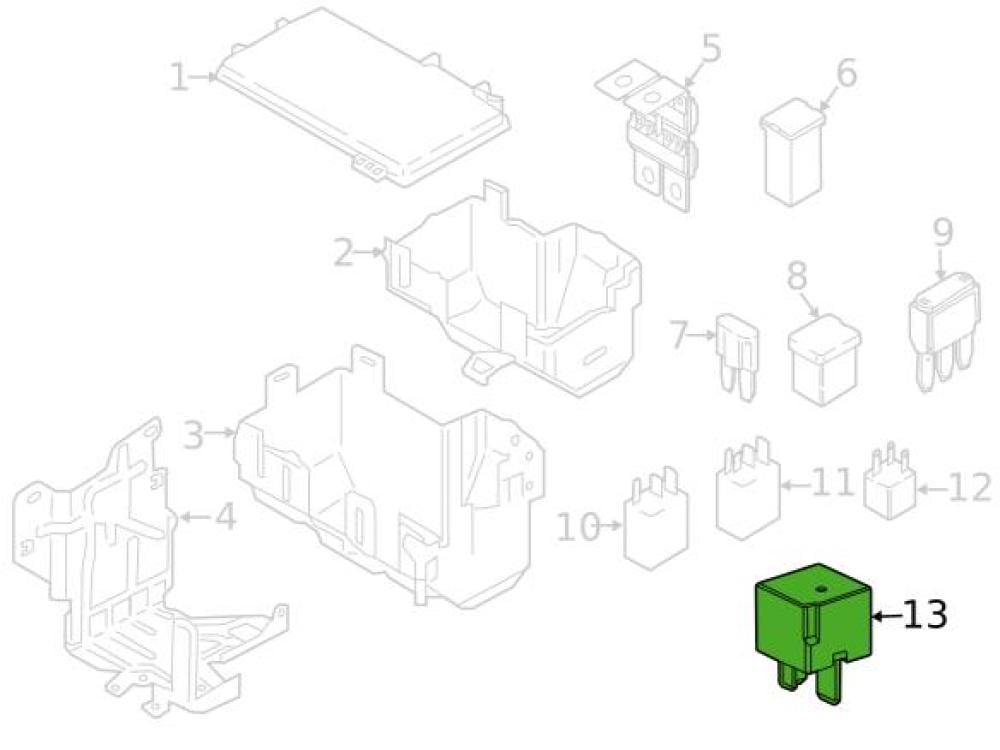 1
5
6
2
9
8
7
3
4
11
12
10
13