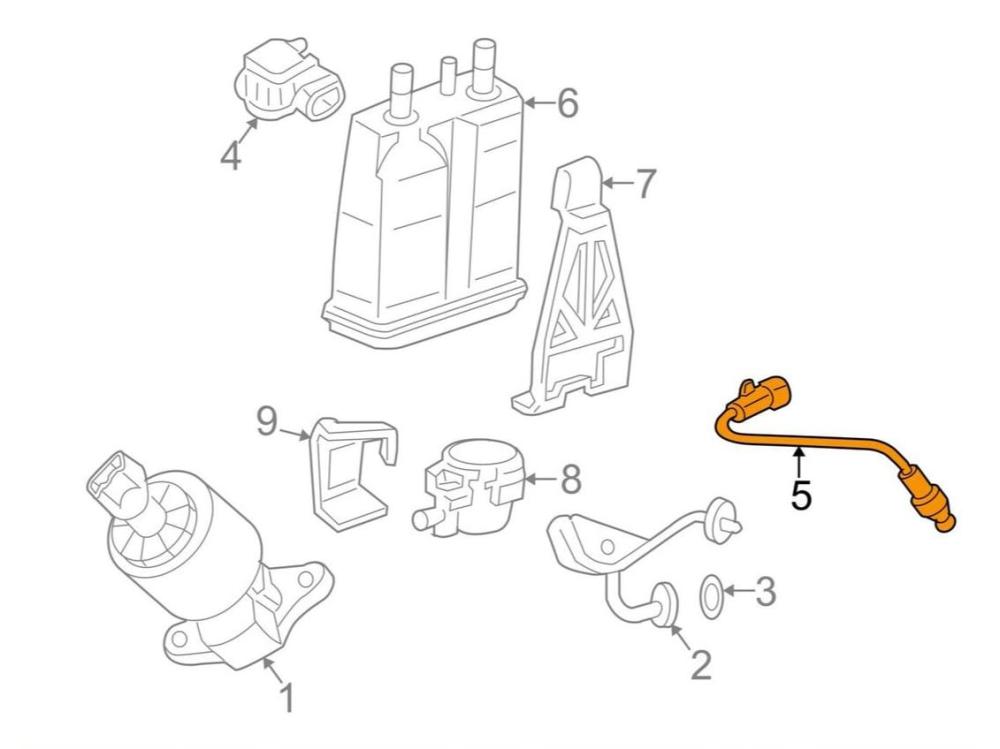 4
6
7
9
8
5
3
2
1