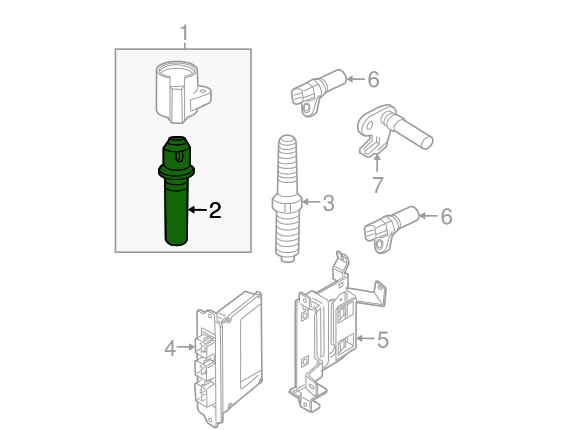 1
6
7
2
3
6
4
5