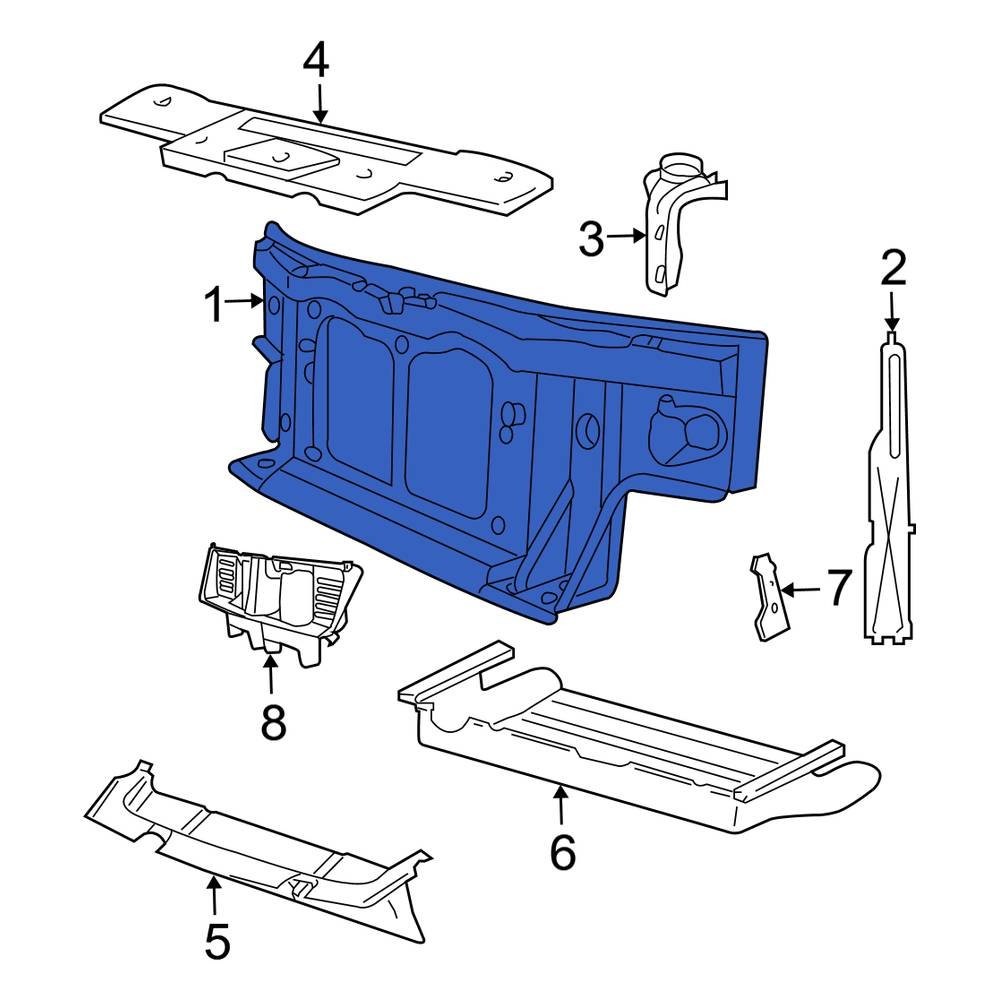 4
3
2
1
7
8
6
5