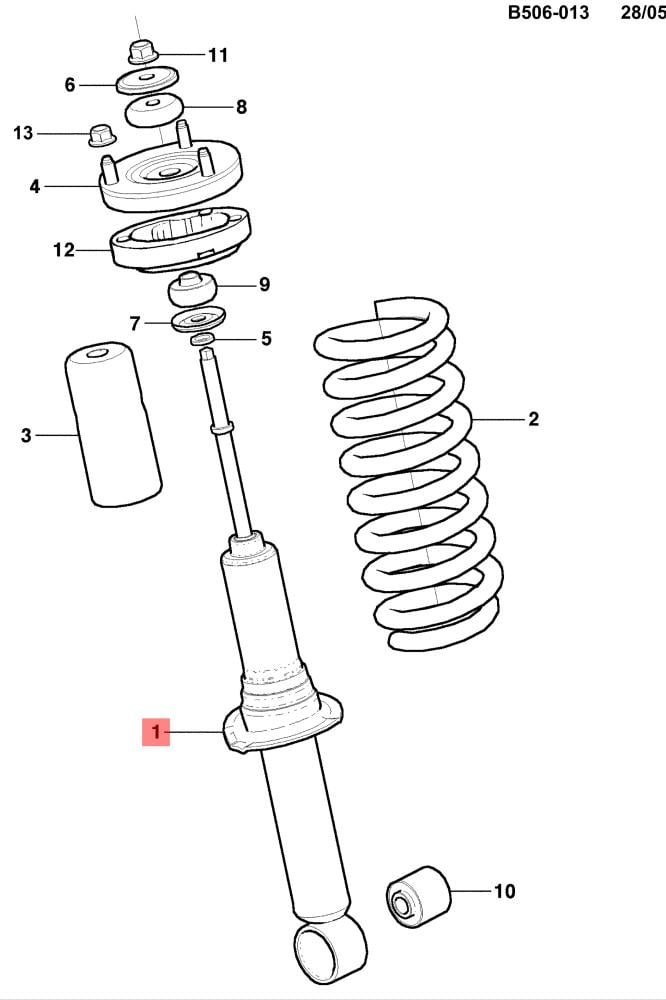 B506-013 28/05

11
6
8
13
4
12
9
7
5
3
2
1
10