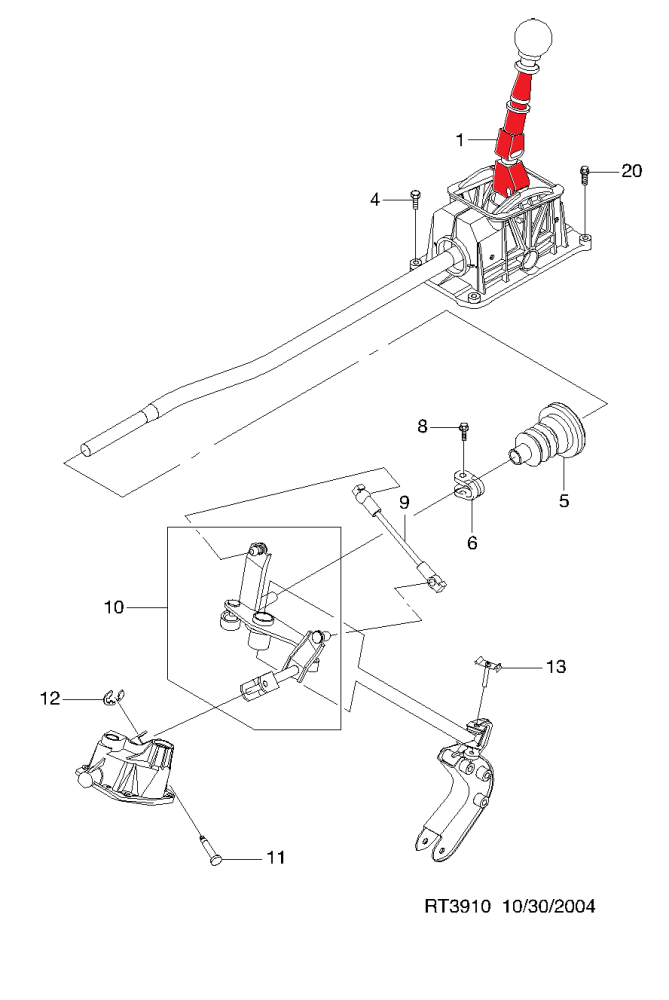 1
20
4
8
5
9
6
10
13
12
11
RT3910 10/30/2004