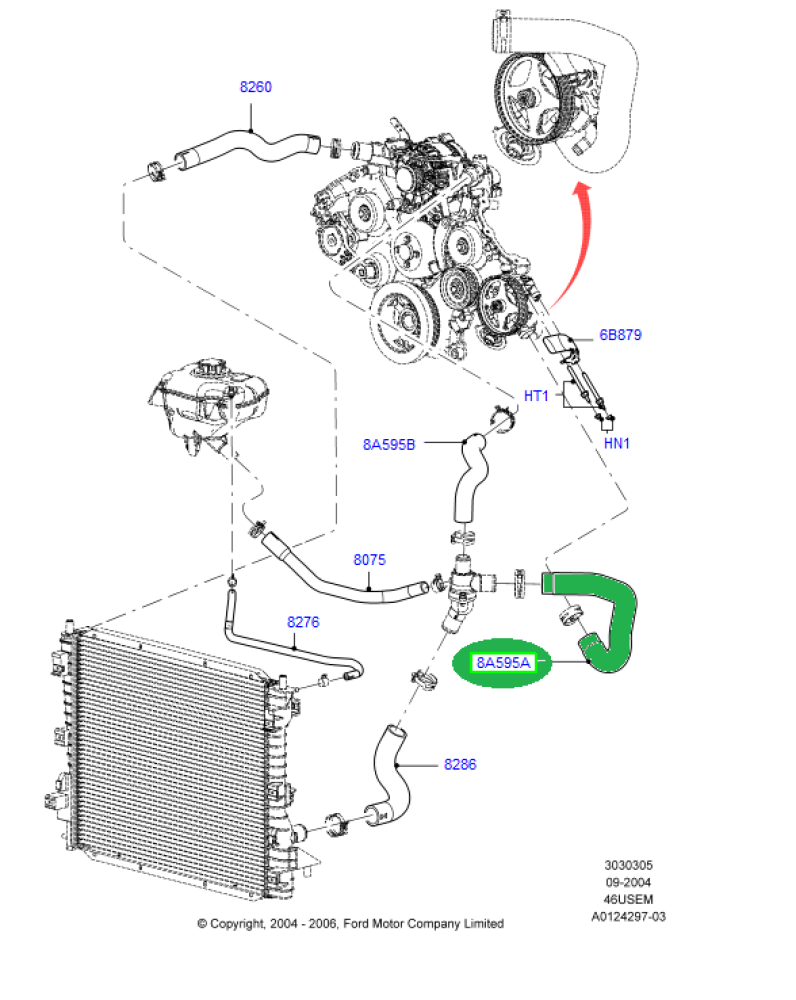 8260

6B879

HT1

HN1

8A595B

8075

8276

8A595A

8286

3030305
09-2004
46USEM
A0124297-03

© Copyright, 2004 - 2006, Ford Motor Company Limited