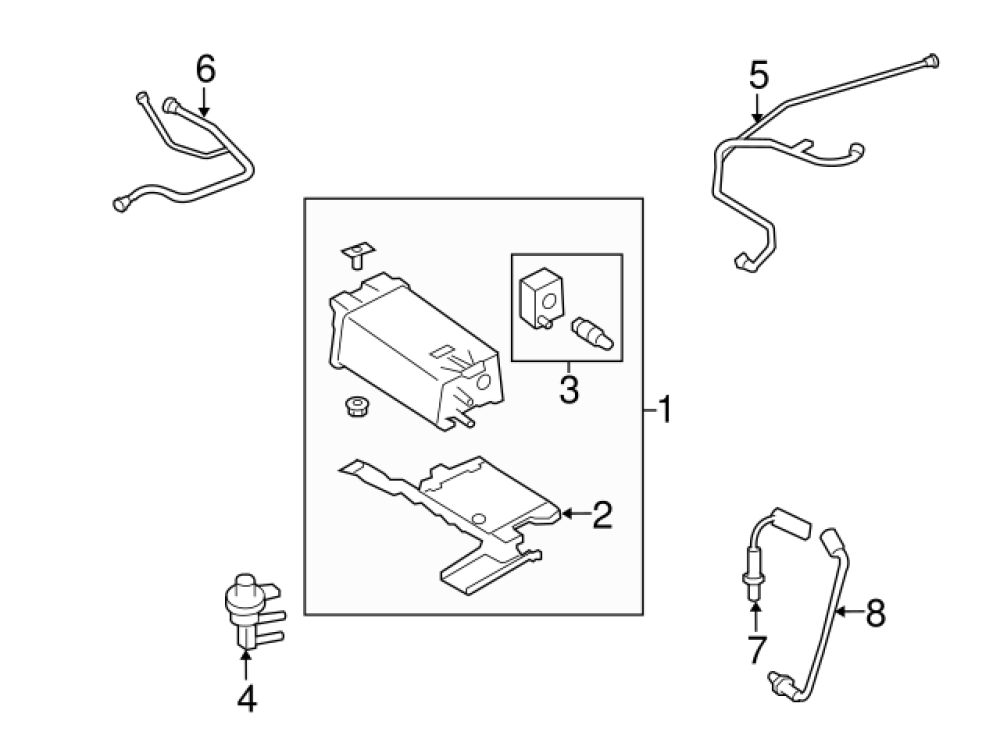 6
5
3
1
2
4
7
8