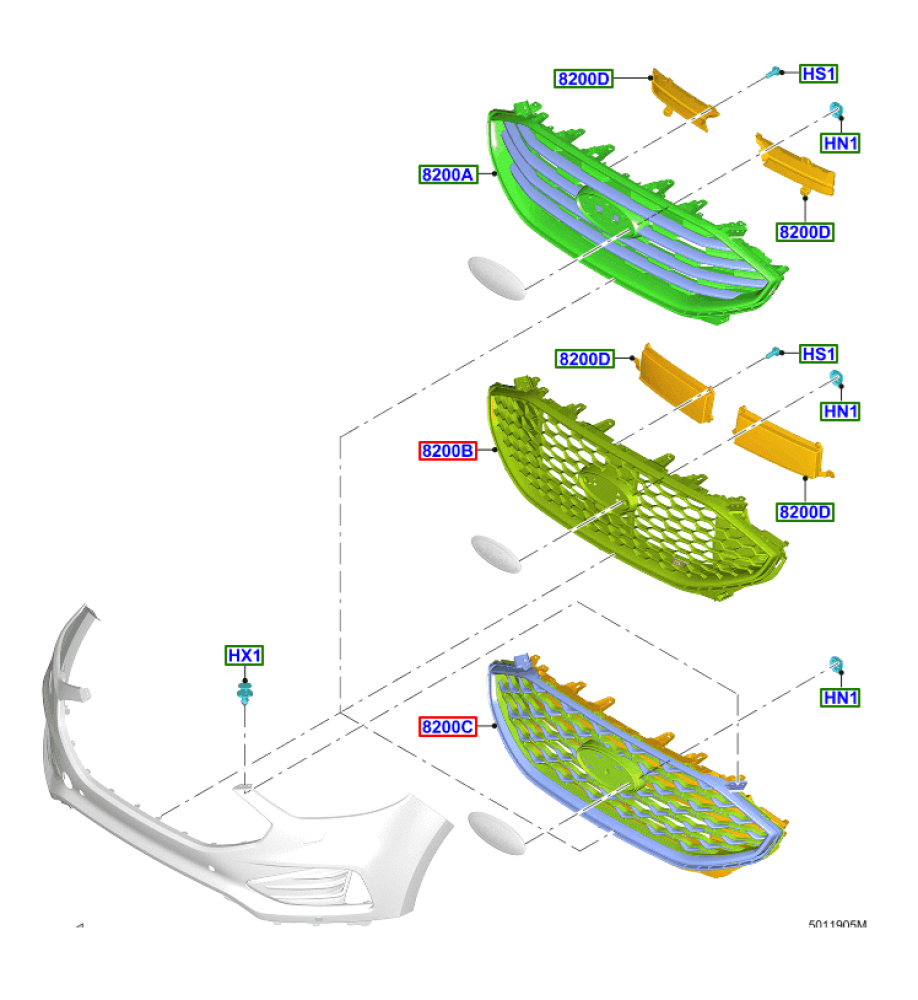 8200D
HS1
HN1
8200A
8200D
8200D
HS1
HN1
8200B
8200D
HX1
HN1
8200C
5011905M