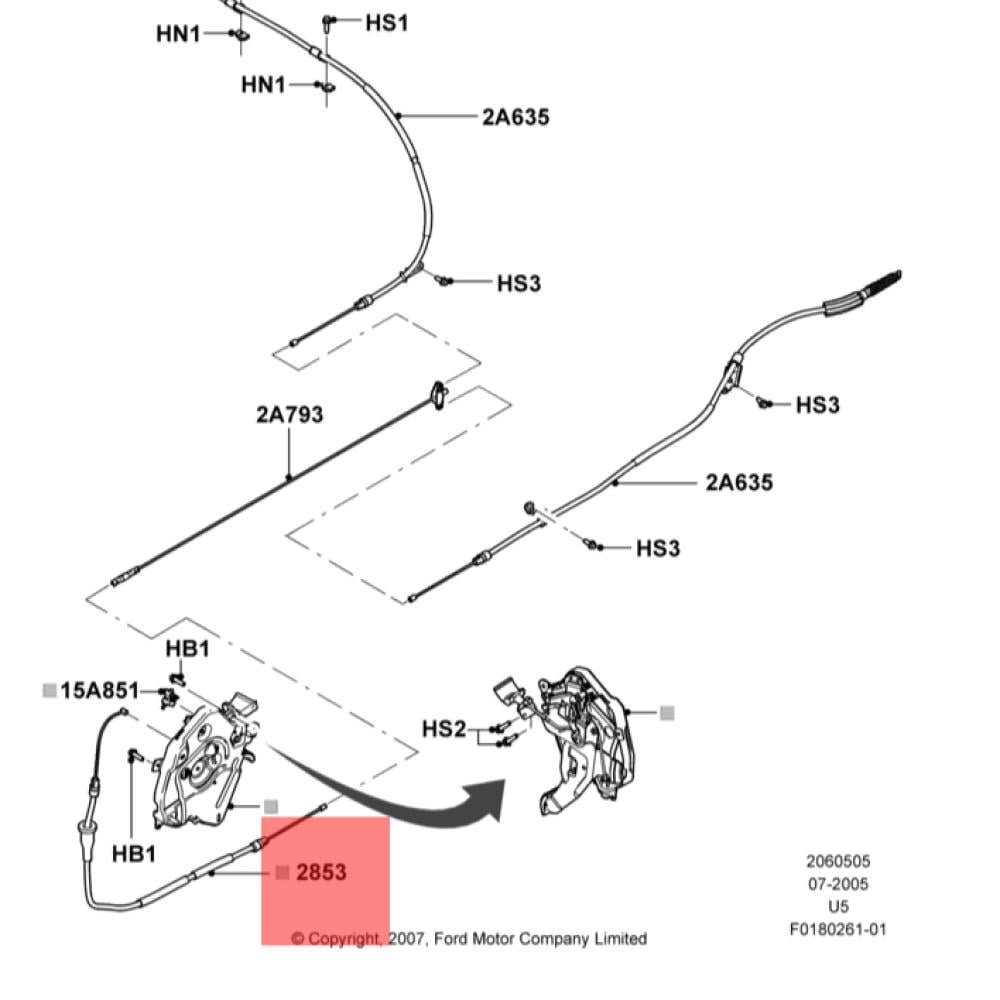 HN1
HS1
HN1
2A635
HS3
2A793
HS3
2A635
HS3
HB1
15A851
HS2
HB1
2853
2060505
07-2005
U5
F0180261-01
© Copyright, 2007, Ford Motor Company Limited