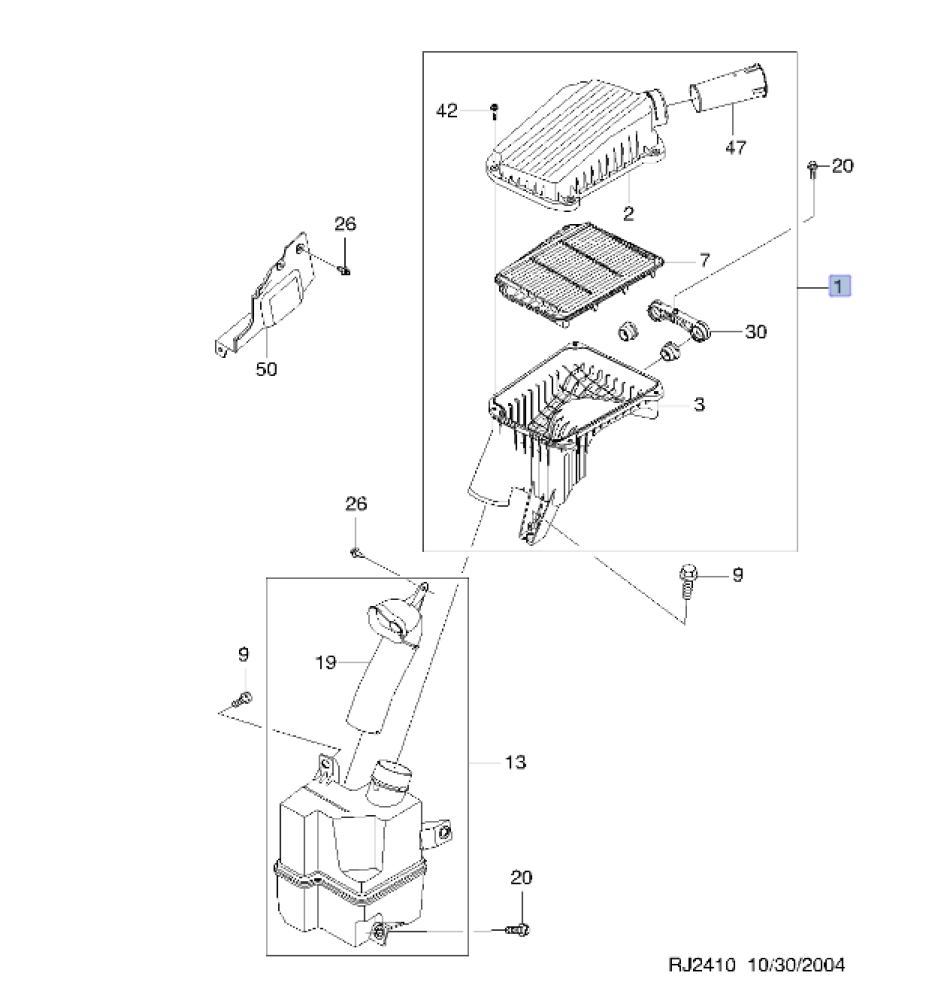 42
47
20
2
26
7
1
30
50
3
26
9
19
9
13
20
RJ2410 10/30/2004