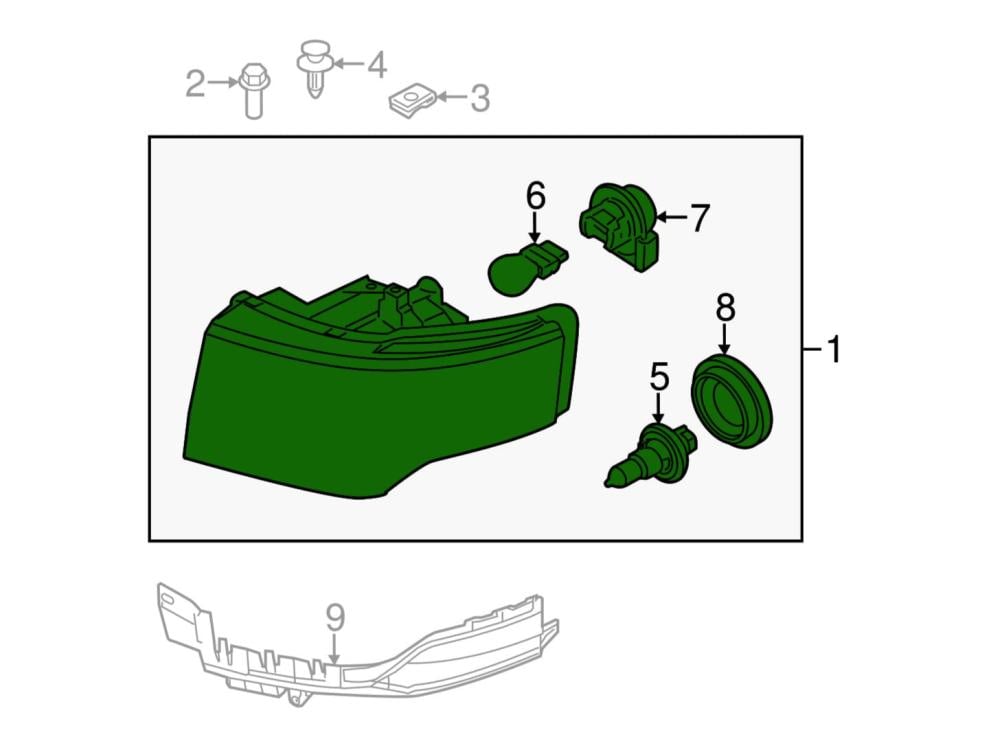 2
4
3
6
7
8
1
5
9