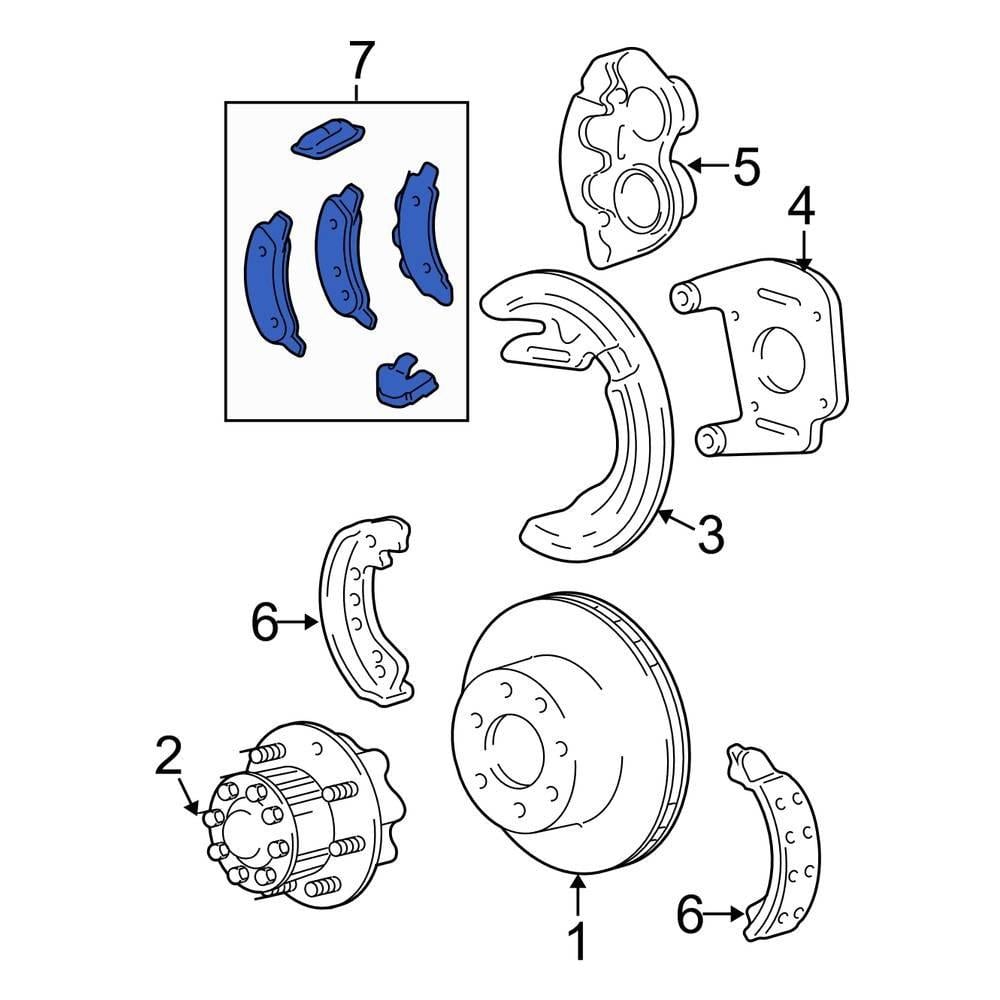 7
5
4
3
6
2
1
6