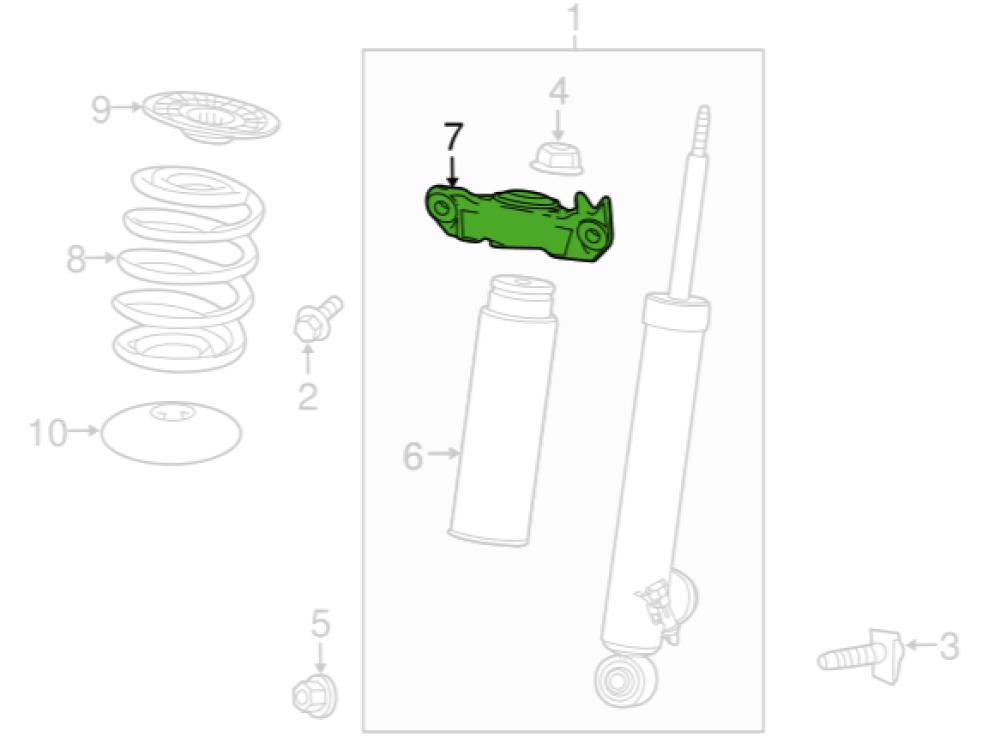 1
9
4
7
8
2
10
6
5
3