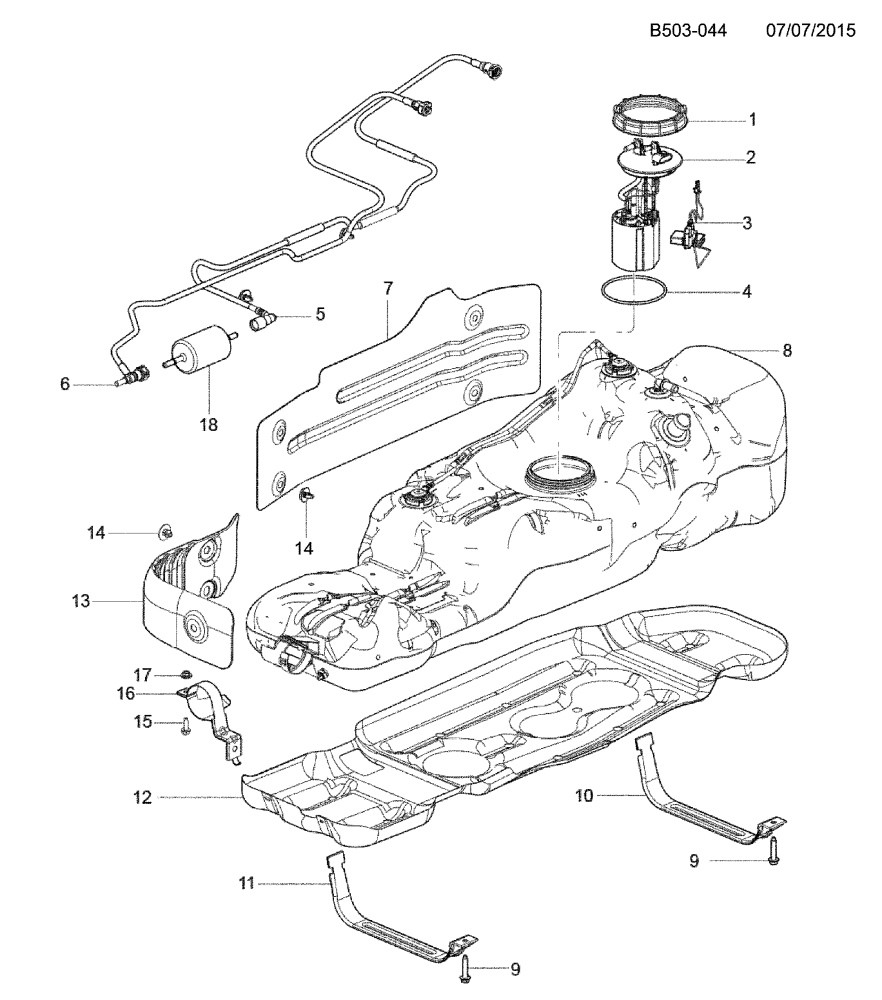 B503-044 07/07/2015

1
2
3
4
5
6
7
8
18
14
14
13
17
16
15
12
10
9
11
9