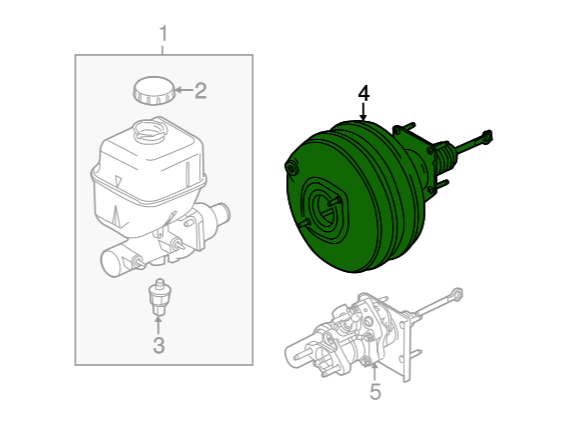 1
2
4
3
5