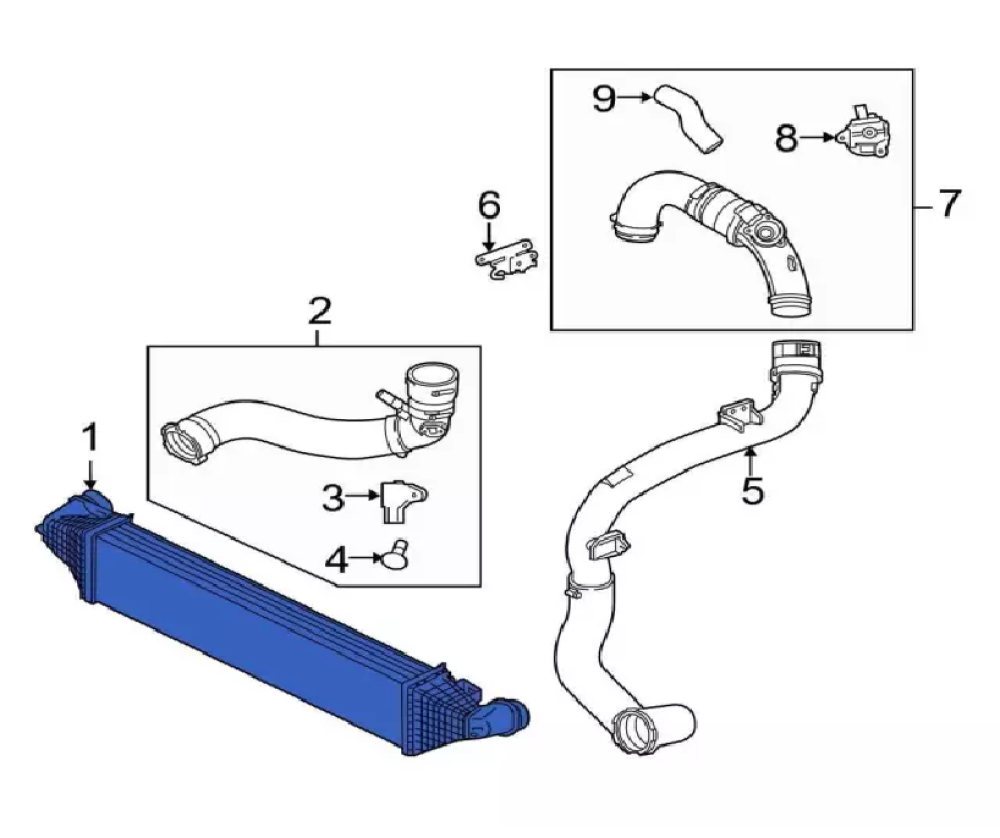 9
8
7
6
2
1
3
4
5