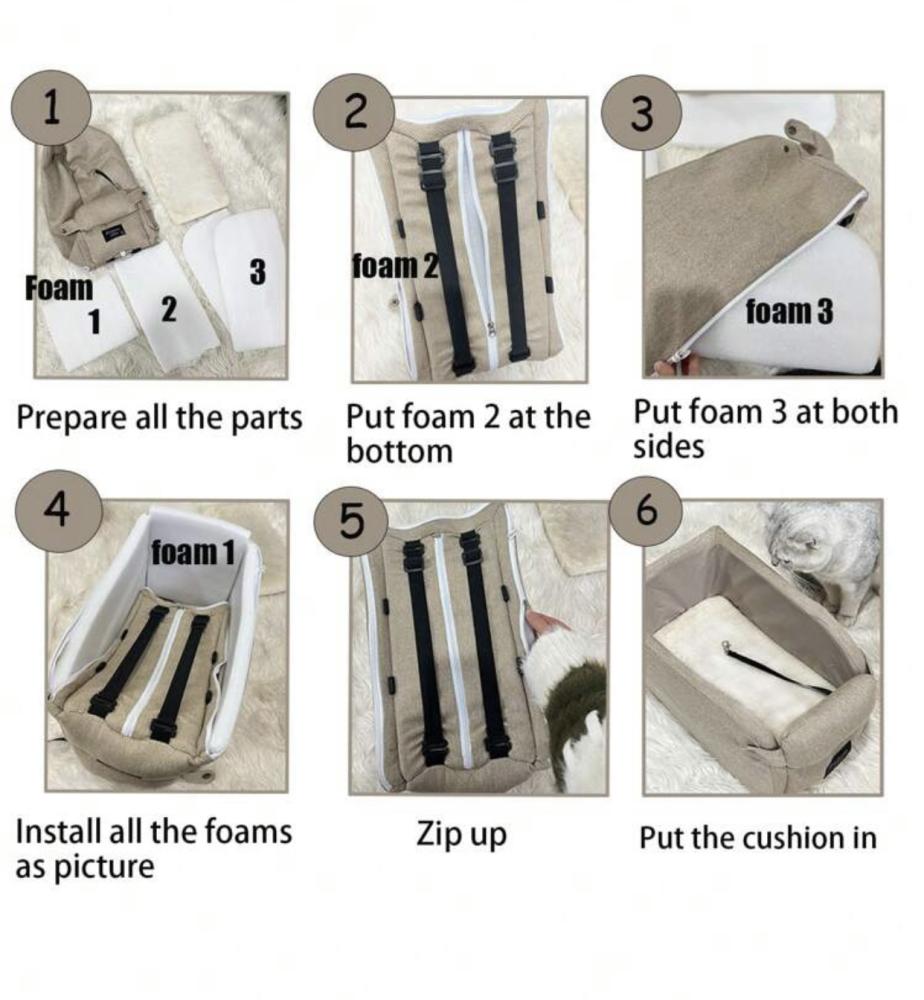 1

Foam 1 2 3

Prepare all the parts

2

foam 2

Put foam 2 at the bottom

3

foam 3

Put foam 3 at both sides

4

foam 1

Install all the foams as picture

5

Zip up

6

Put the cushion in