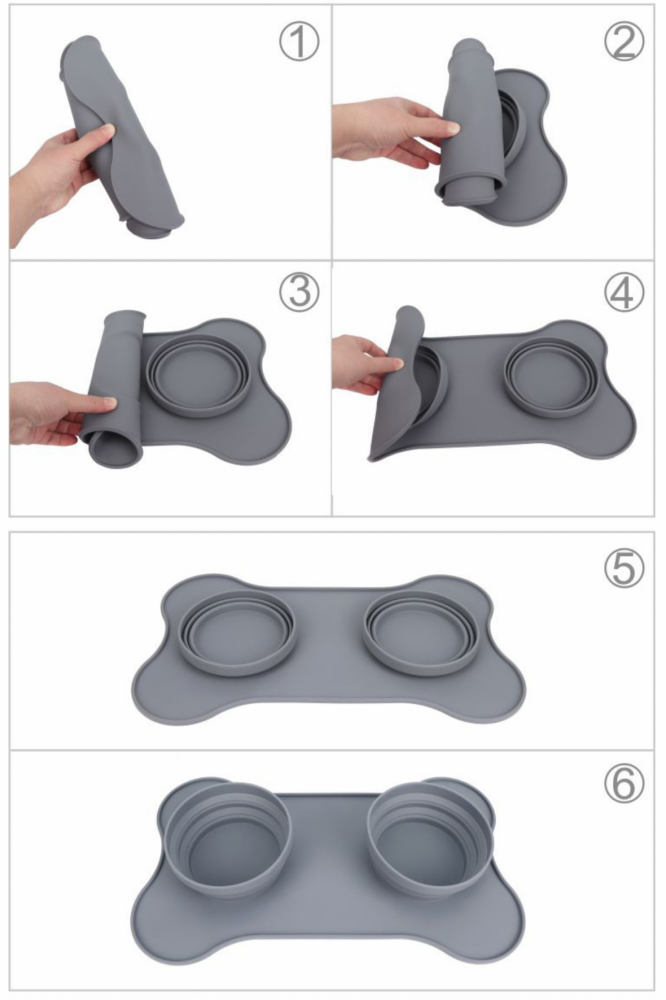 ①
②
③
④
⑤
⑥