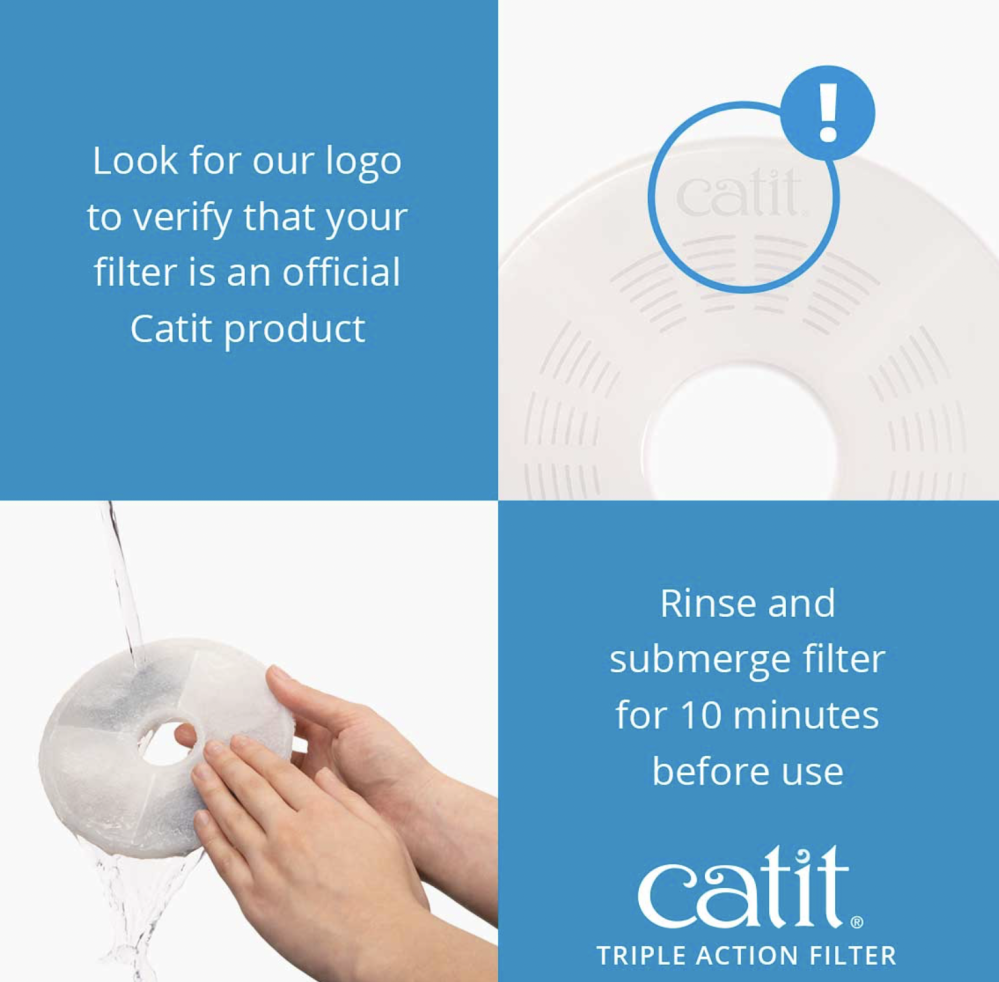 Look for our logo to verify that your filter is an official Catit product

!

catit

Rinse and submerge filter for 10 minutes before use

catit®

TRIPLE ACTION FILTER