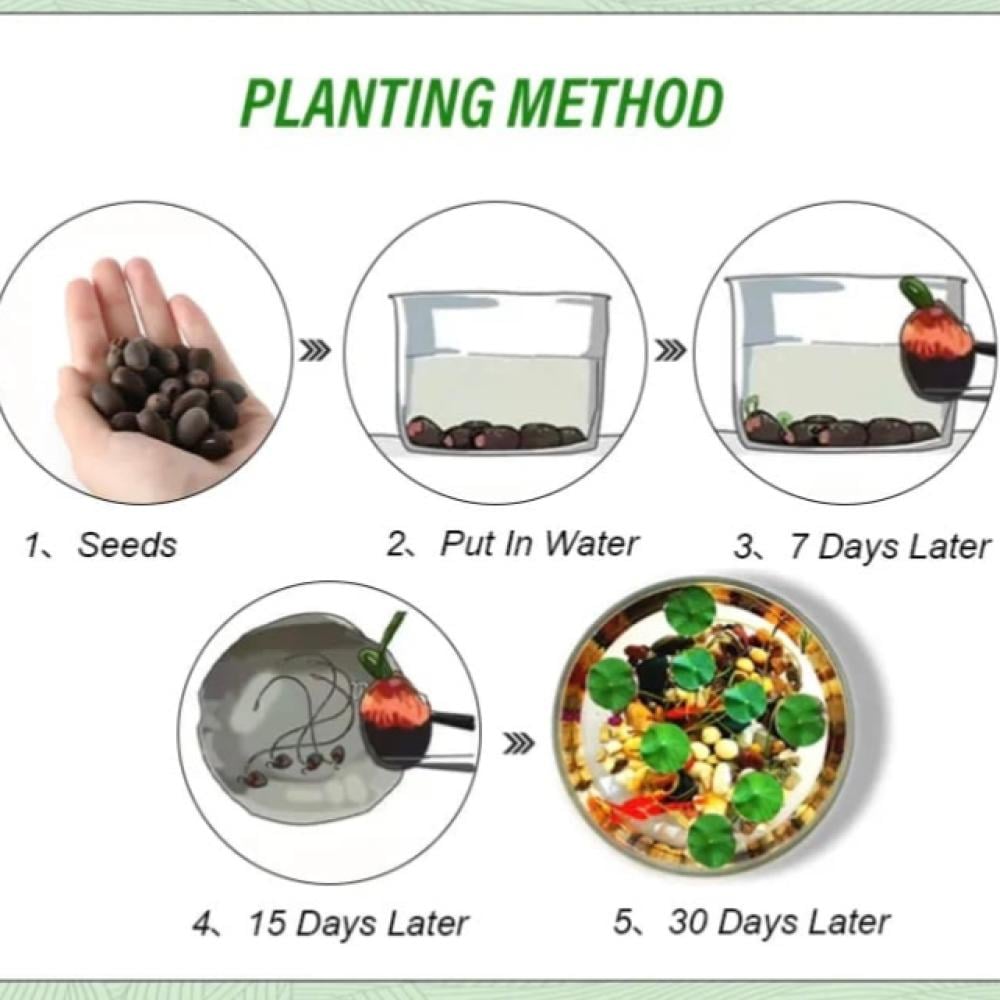 PLANTING METHOD

1、Seeds

2、Put In Water

3、7 Days Later

4、15 Days Later

5、30 Days Later