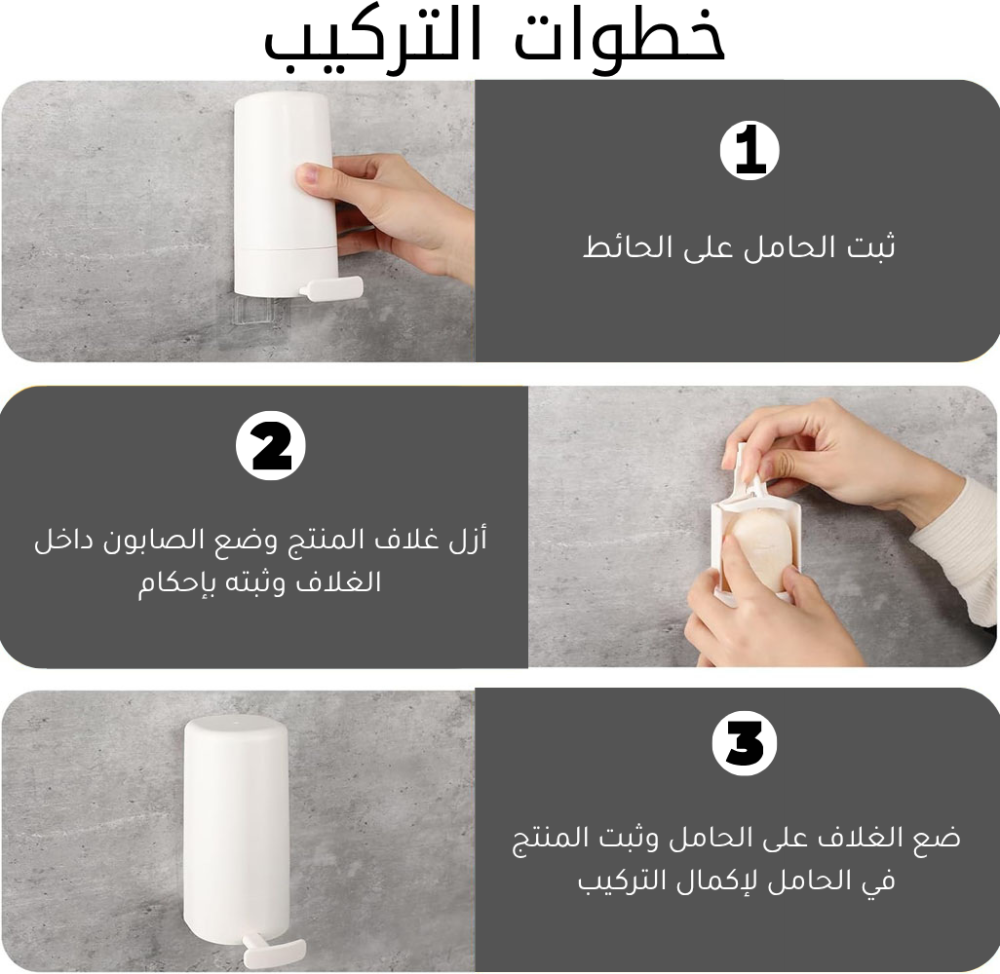 خطوات التركيب

1

ثبت الحامل على الحائط

2

أزل غلاف المنتج وضع الصابون داخل الغلاف وثبته بإحكام

3

ضع الغلاف على الحامل وثبت المنتج في الحامل لإكمال التركيب