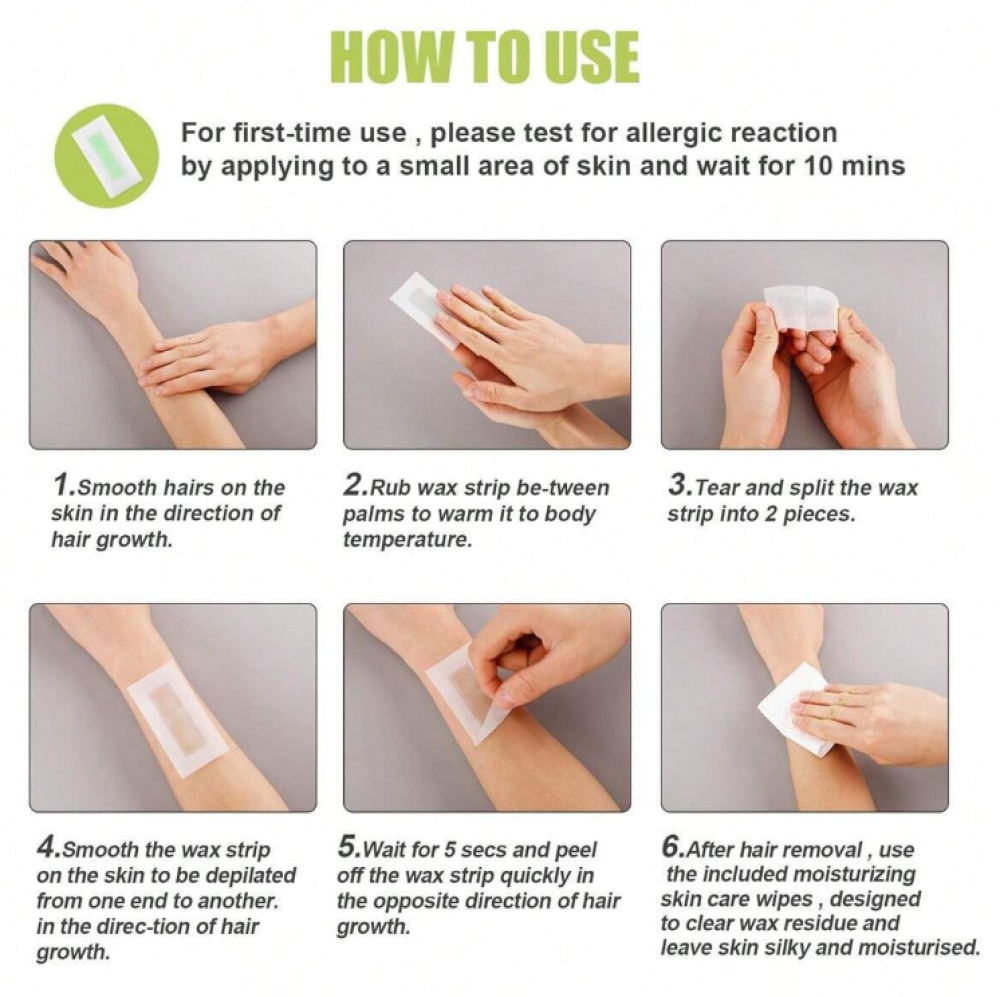 HOW TO USE

For first-time use , please test for allergic reaction by applying to a small area of skin and wait for 10 mins

1.Smooth hairs on the skin in the direction of hair growth.

2.Rub wax strip be-tween palms to warm it to body temperature.

3.Tear and split the wax strip into 2 pieces.

4.Smooth the wax strip on the skin to be depilated from one end to another. in the direc-tion of hair growth.

5.Wait for 5 secs and peel off the wax strip quickly in the opposite direction of hair growth.

6.After hair removal , use the included moisturizing skin care wipes , designed to clear wax residue and leave skin silky and moisturised.