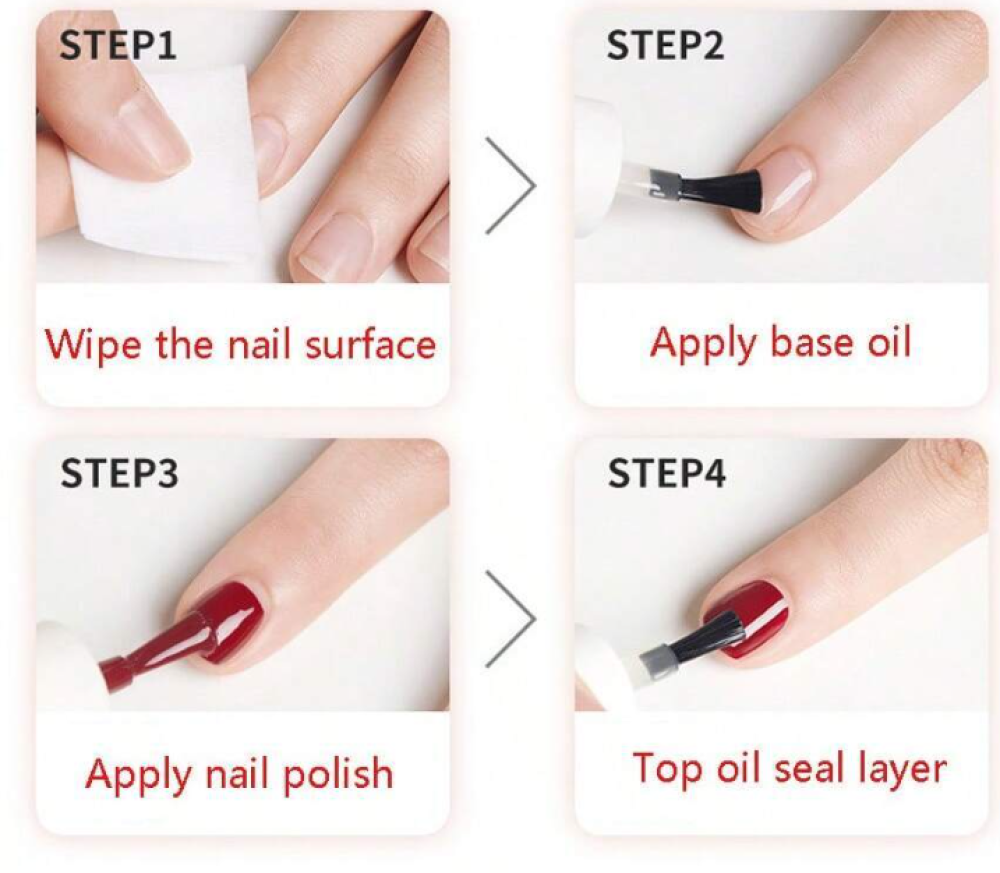 STEP1

Wipe the nail surface

STEP2

Apply base oil

STEP3

Apply nail polish

STEP4

Top oil seal layer