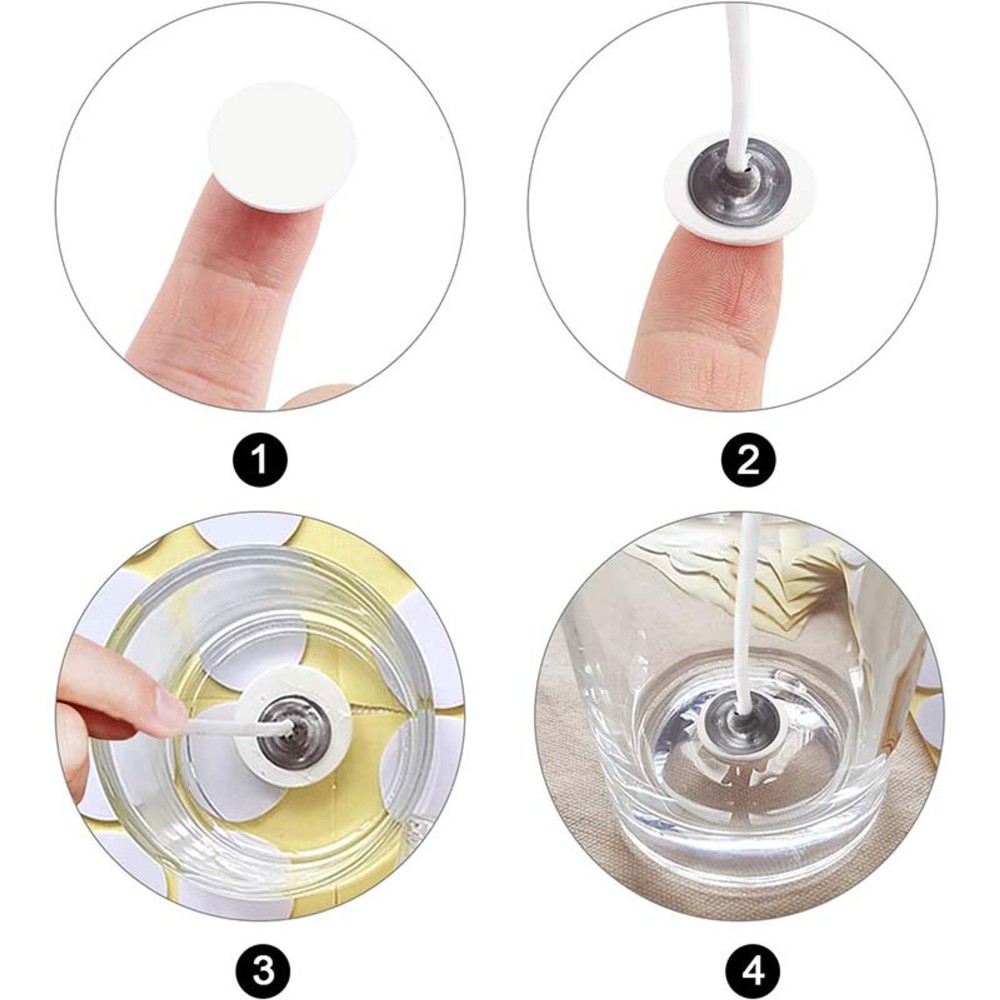 1

2

3

4