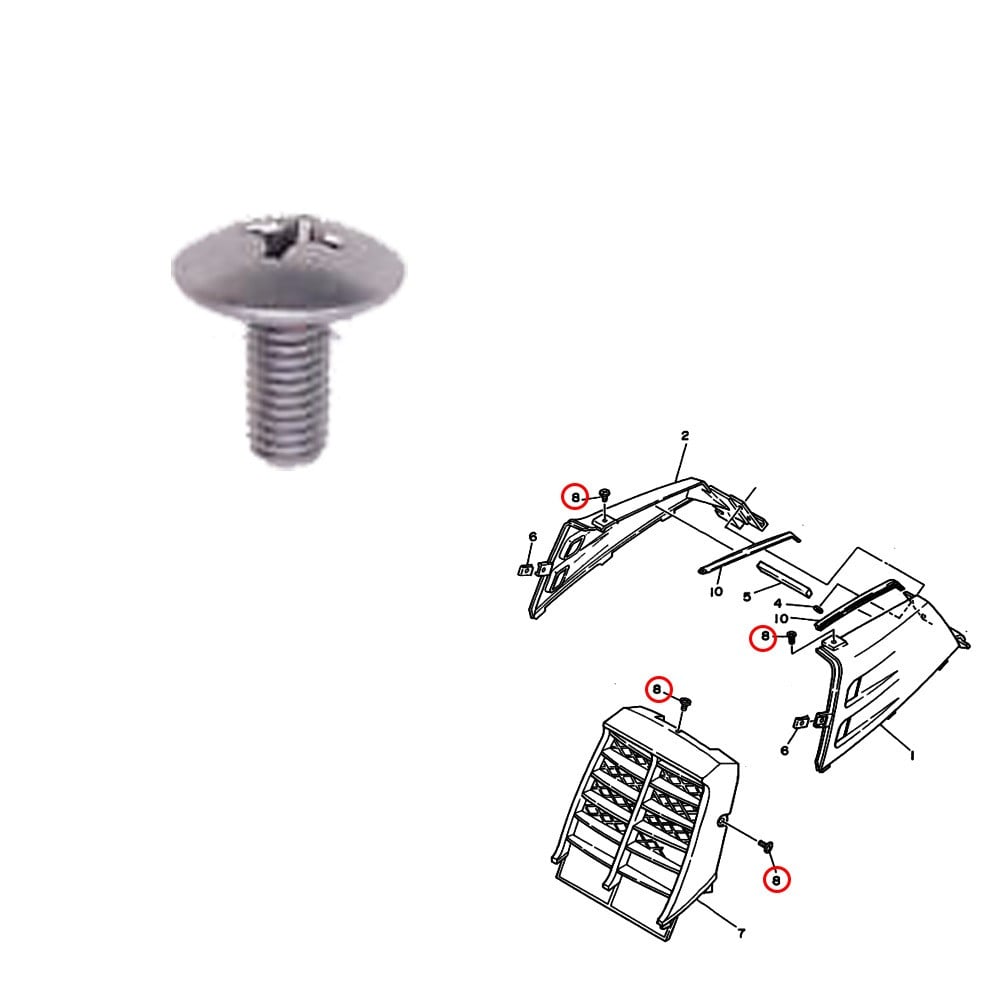 2
8
6
10
5
4
10
8
8
6
1
8
7