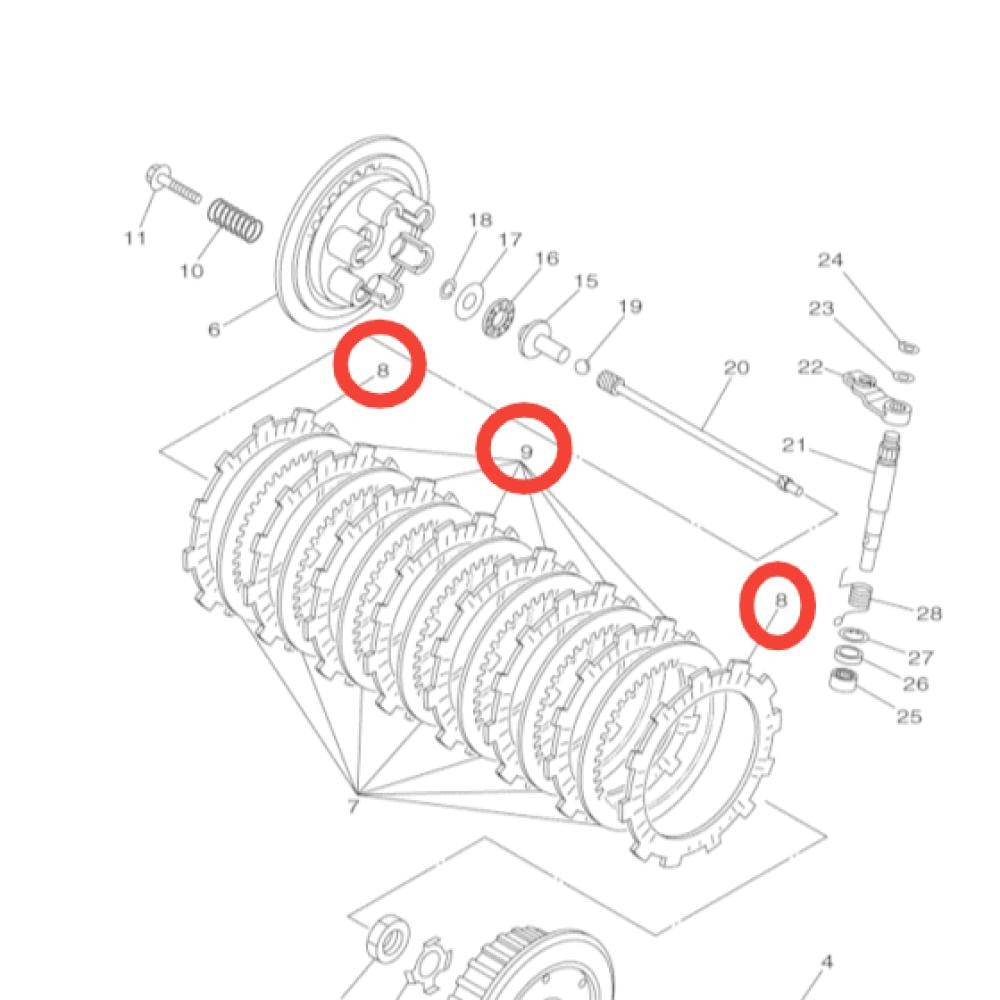 11
10
6
18
17
16
15
19
24
23
22
20
21
8
9
8
28
27
26
25
7
4