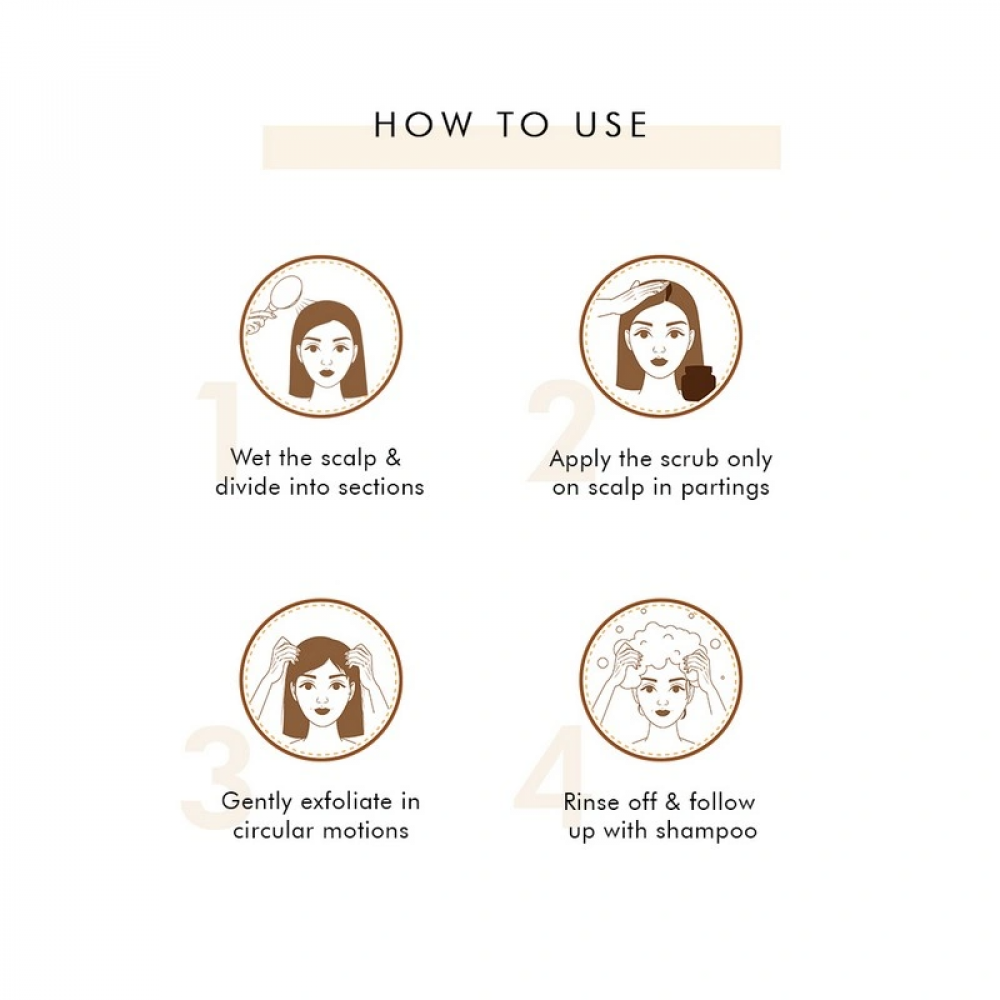 HOW TO USE

1
Wet the scalp & divide into sections

2
Apply the scrub only on scalp in partings

3
Gently exfoliate in circular motions

4
Rinse off & follow up with shampoo