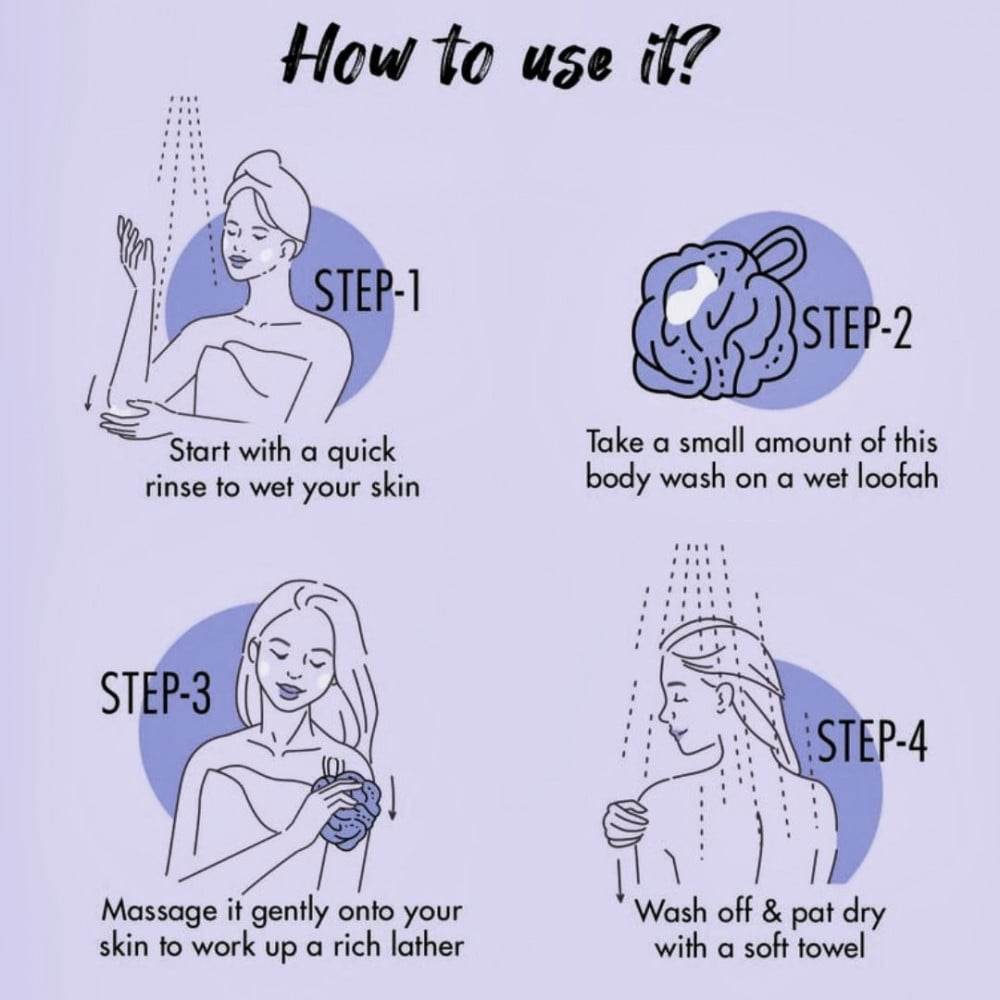 How to use it?

STEP-1

Start with a quick rinse to wet your skin

STEP-2

Take a small amount of this body wash on a wet loofah

STEP-3

Massage it gently onto your skin to work up a rich lather

STEP-4

Wash off & pat dry with a soft towel