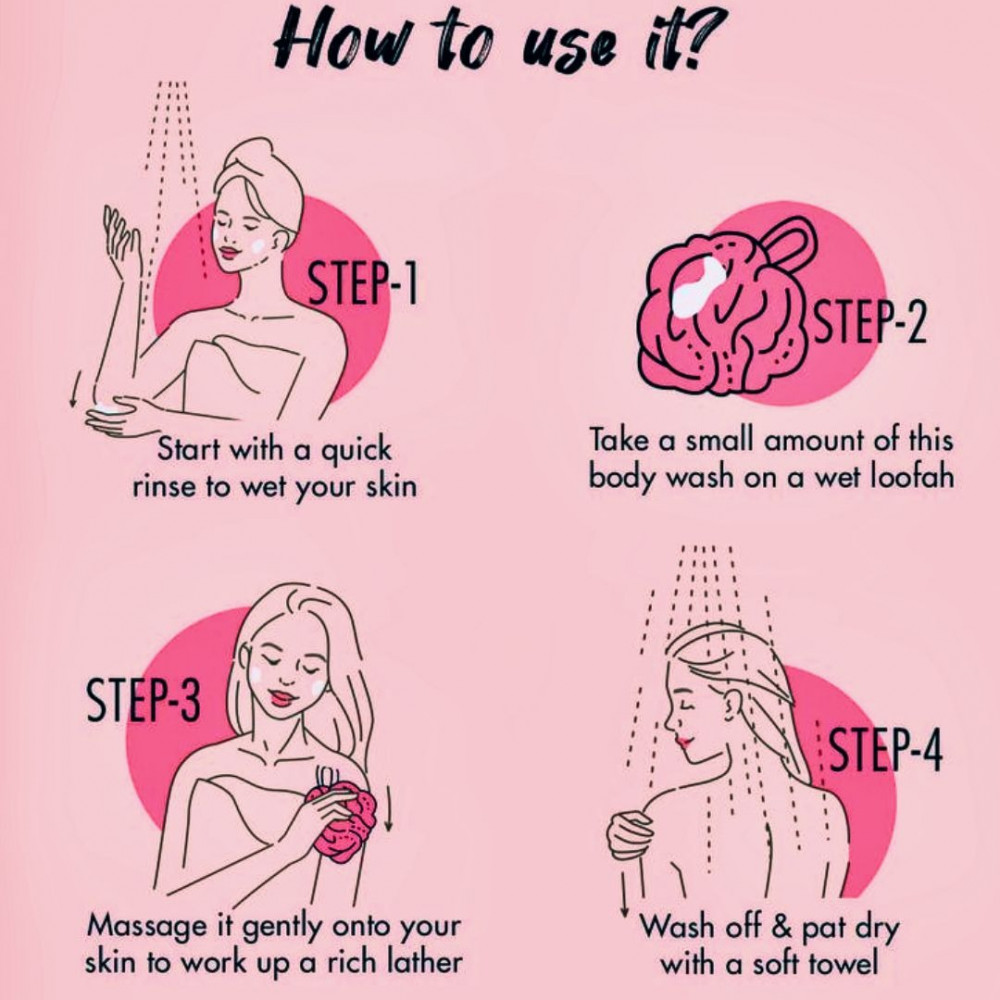 How to use it?

STEP-1

Start with a quick rinse to wet your skin

STEP-2

Take a small amount of this body wash on a wet loofah

STEP-3

Massage it gently onto your skin to work up a rich lather

STEP-4

Wash off & pat dry with a soft towel